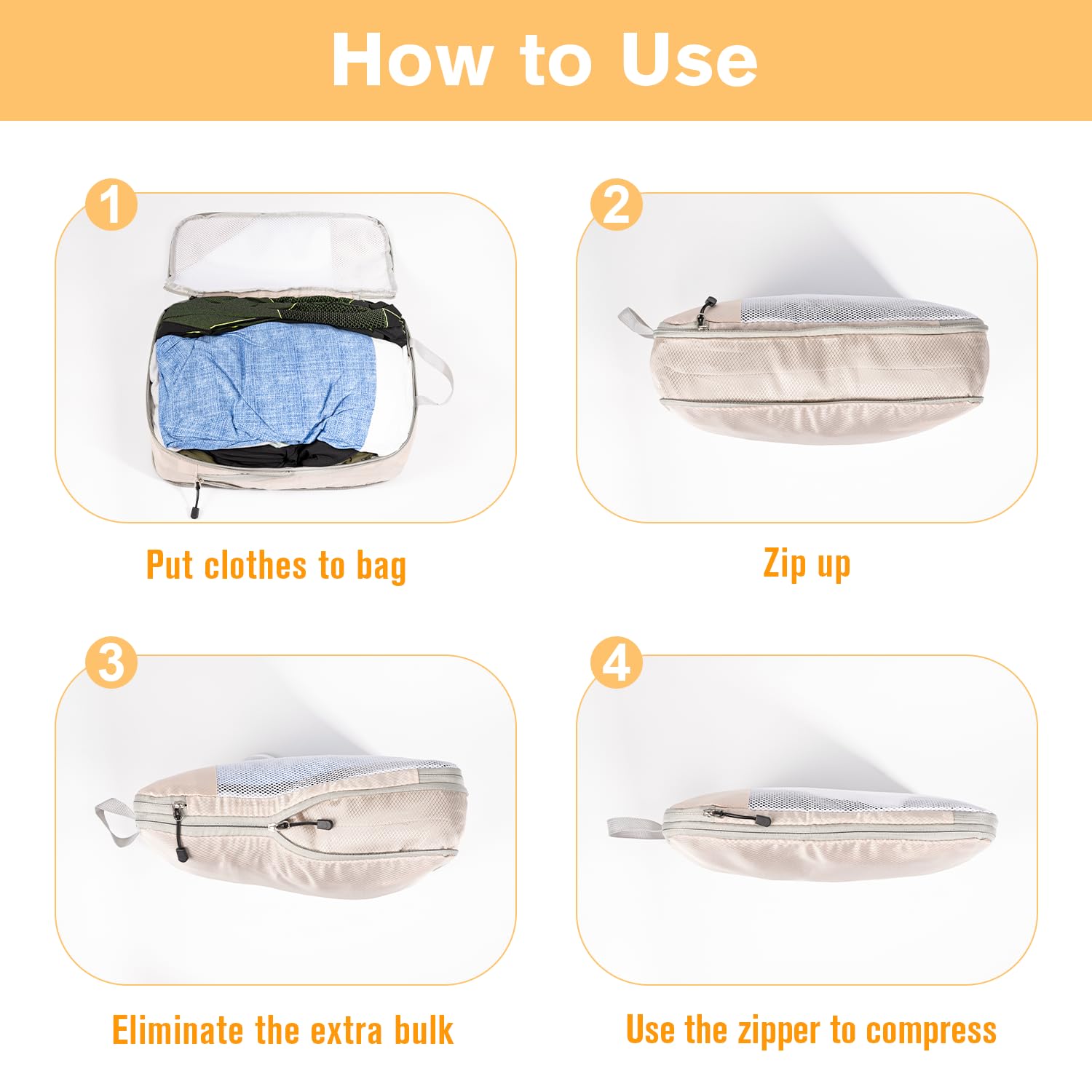 How to Use

1

Put clothes to bag

2

Zip up

3

Eliminate the extra bulk

4

Use the zipper to compress