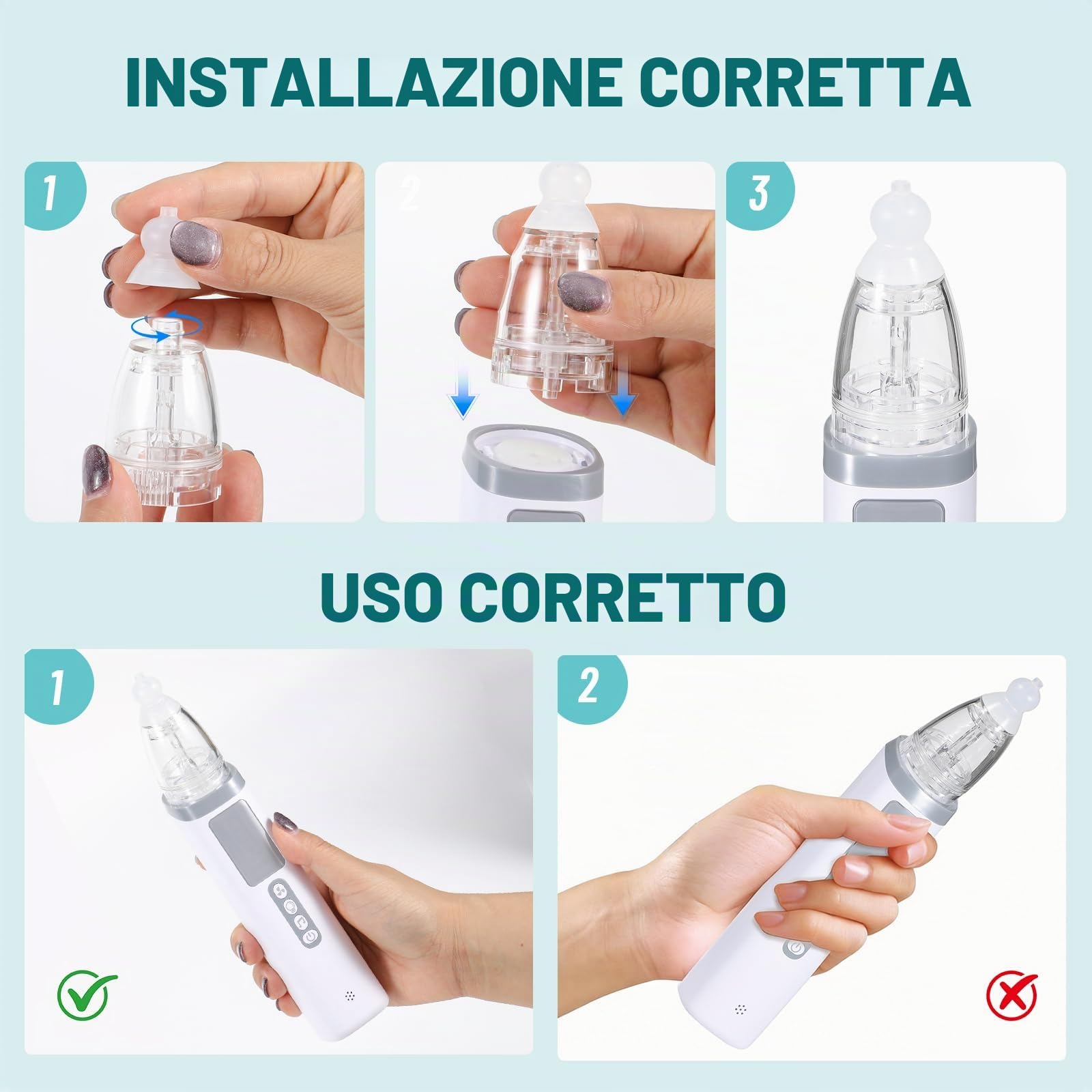 INSTALLAZIONE CORRETTA

1

2

3

USO CORRETTO

1

2