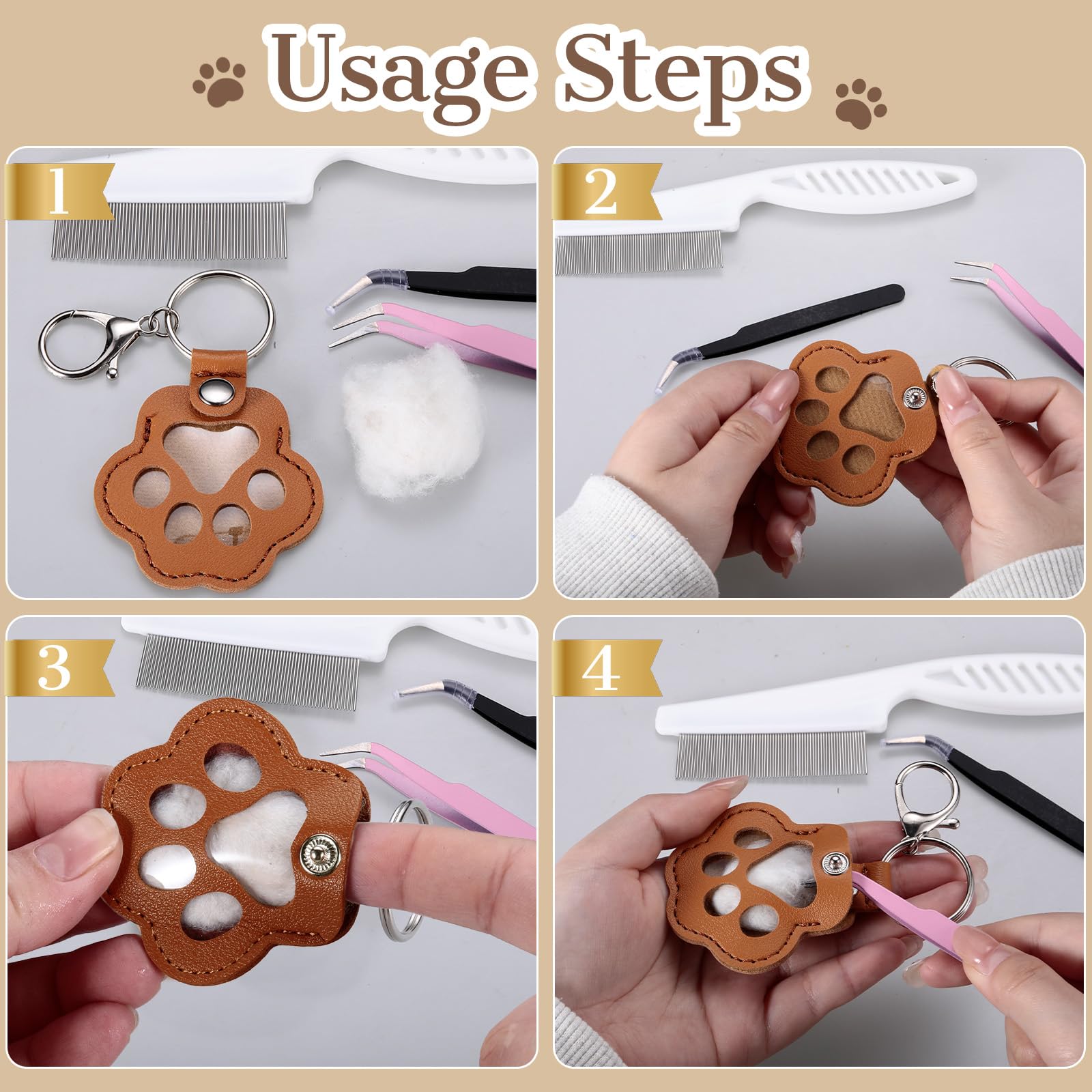 Usage Steps

1

2

3

4