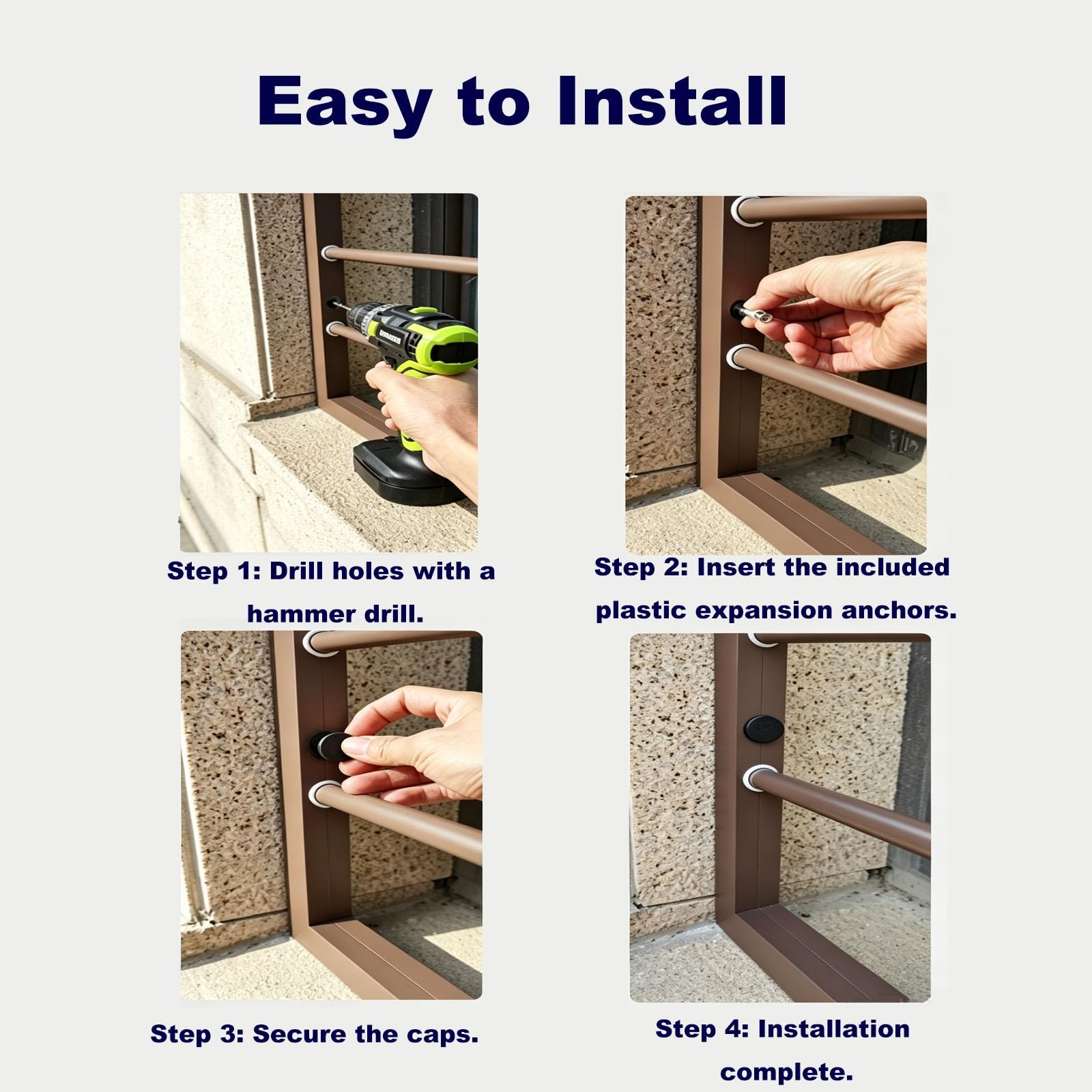 Easy to Install

Step 1: Drill holes with a hammer drill.

Step 2: Insert the included plastic expansion anchors.

Step 3: Secure the caps.

Step 4: Installation complete.