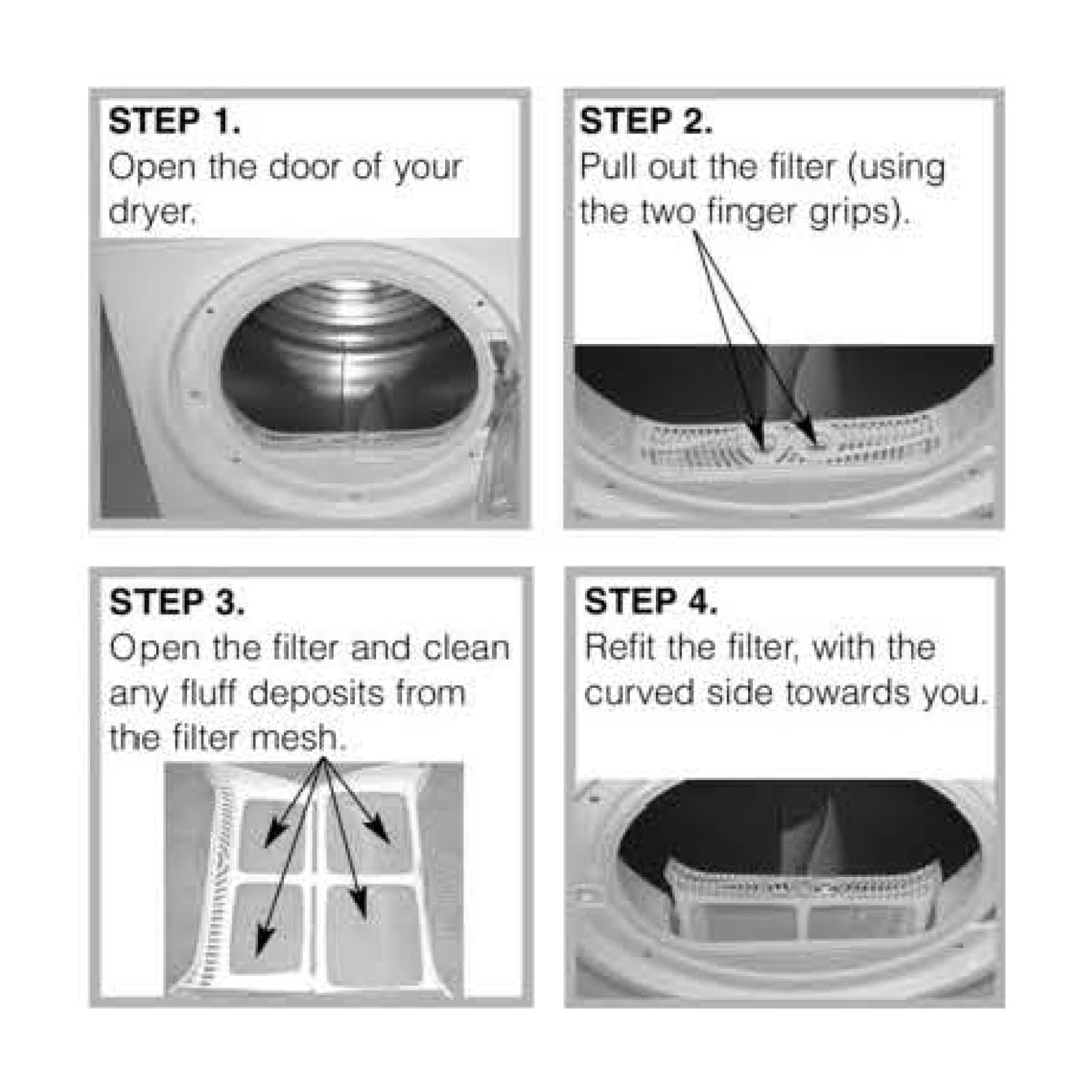 STEP 1.
Open the door of your dryer.

STEP 2.
Pull out the filter (using the two finger grips).

STEP 3.
Open the filter and clean any fluff deposits from the filter mesh.

STEP 4.
Refit the filter, with the curved side towards you.