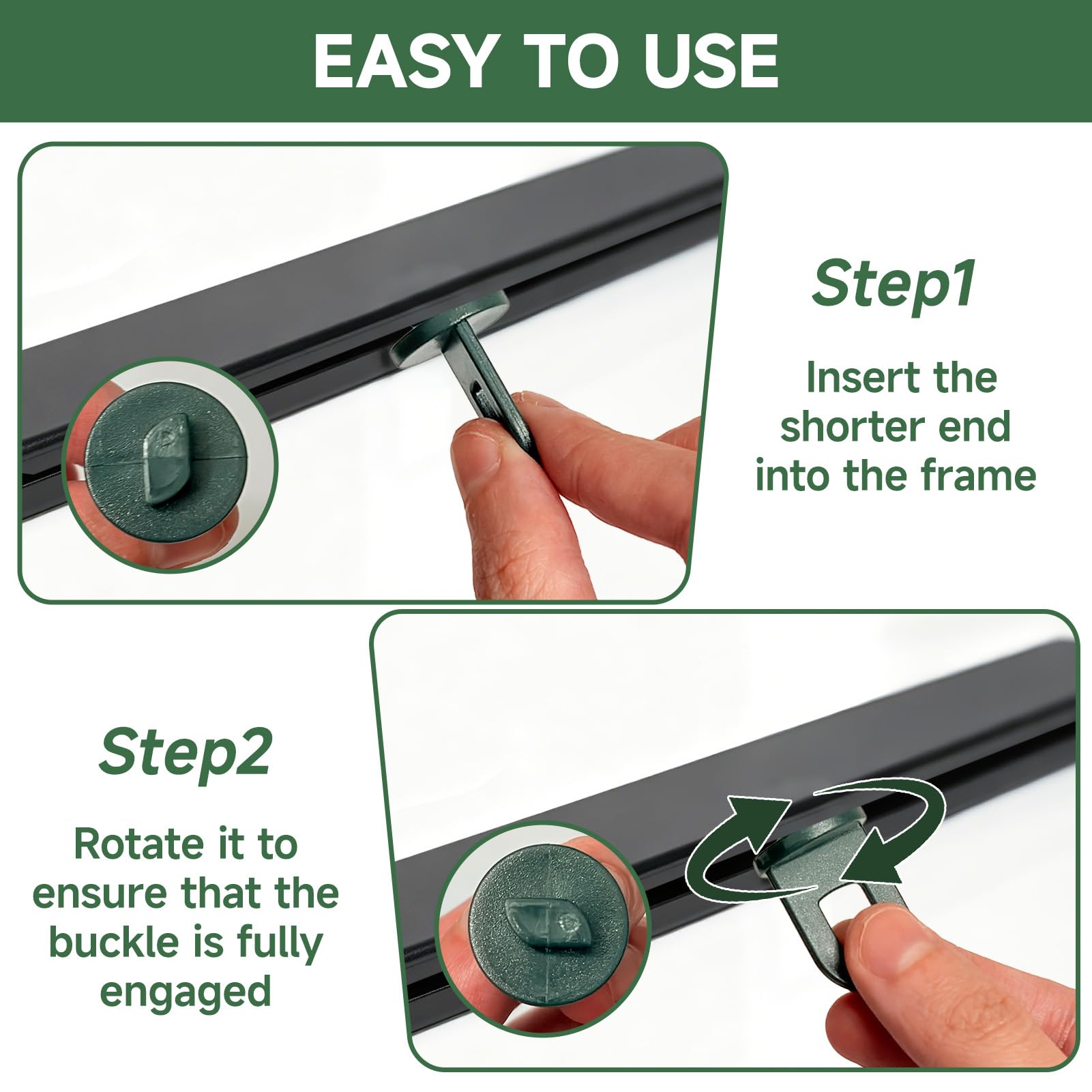 EASY TO USE

Step1

Insert the shorter end into the frame

Step2

Rotate it to ensure that the buckle is fully engaged