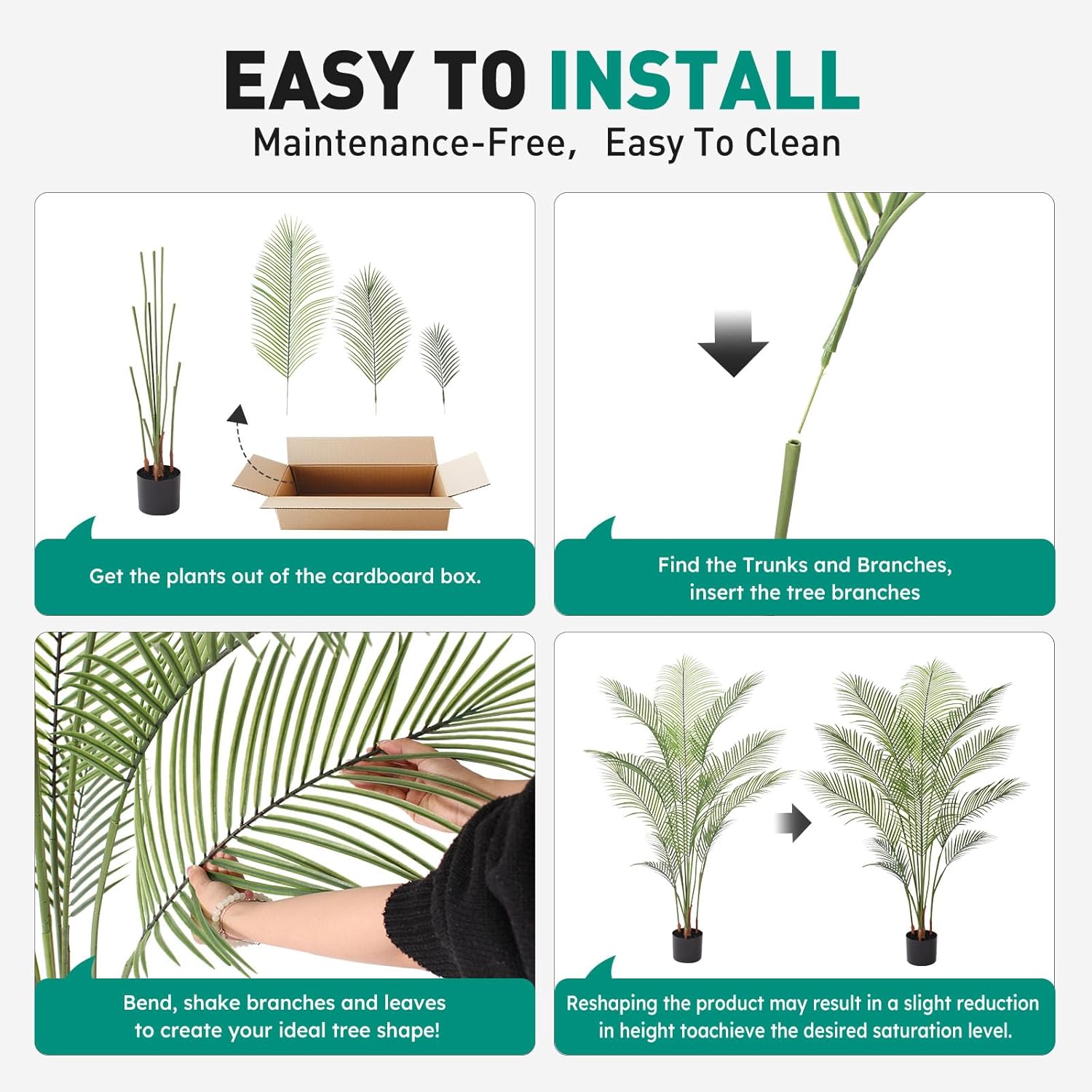 EASY TO INSTALL

Maintenance-Free, Easy To Clean

Get the plants out of the cardboard box.

Find the Trunks and Branches, insert the tree branches

Bend, shake branches and leaves to create your ideal tree shape!

Reshaping the product may result in a slight reduction in height toachieve the desired saturation level.