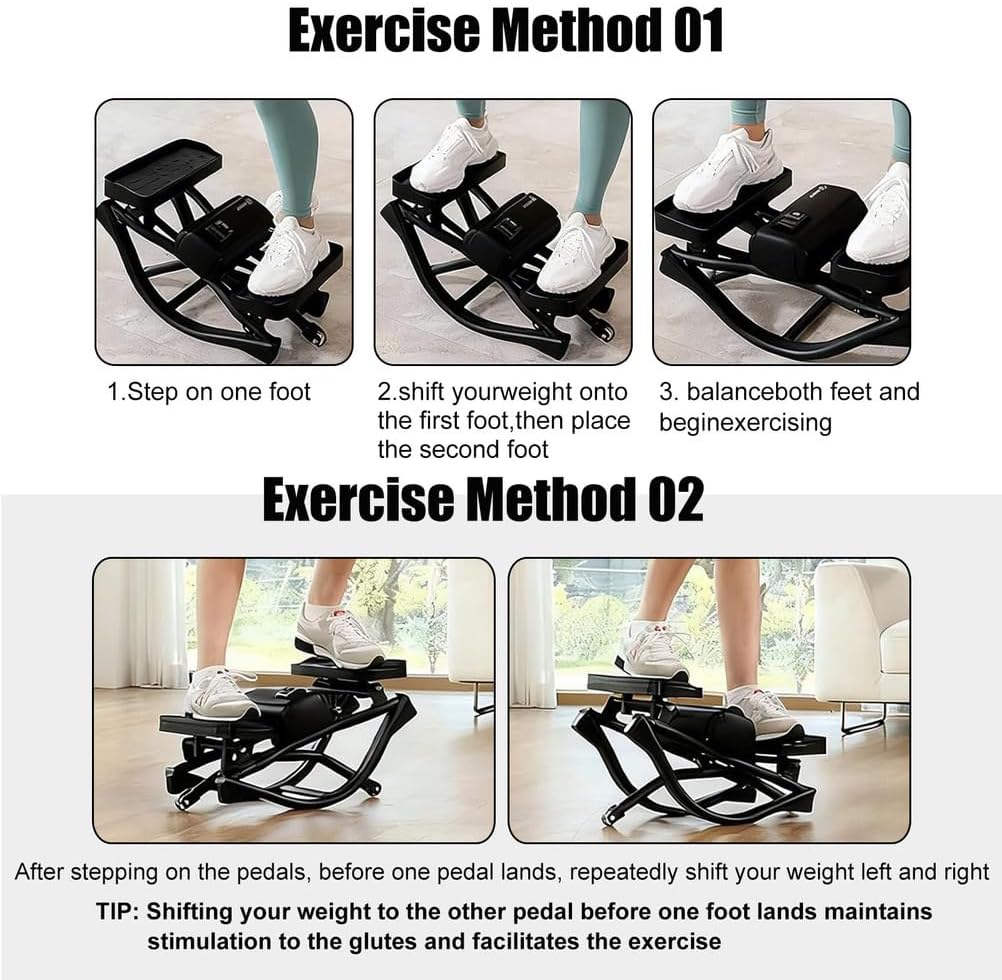 Exercise Method 01

1.Step on one foot

2.shift yourweight onto the first foot,then place the second foot

3. balanceboth feet and beginexercising

Exercise Method 02

After stepping on the pedals, before one pedal lands, repeatedly shift your weight left and right

TIP: Shifting your weight to the other pedal before one foot lands maintains stimulation to the glutes and facilitates the exercise