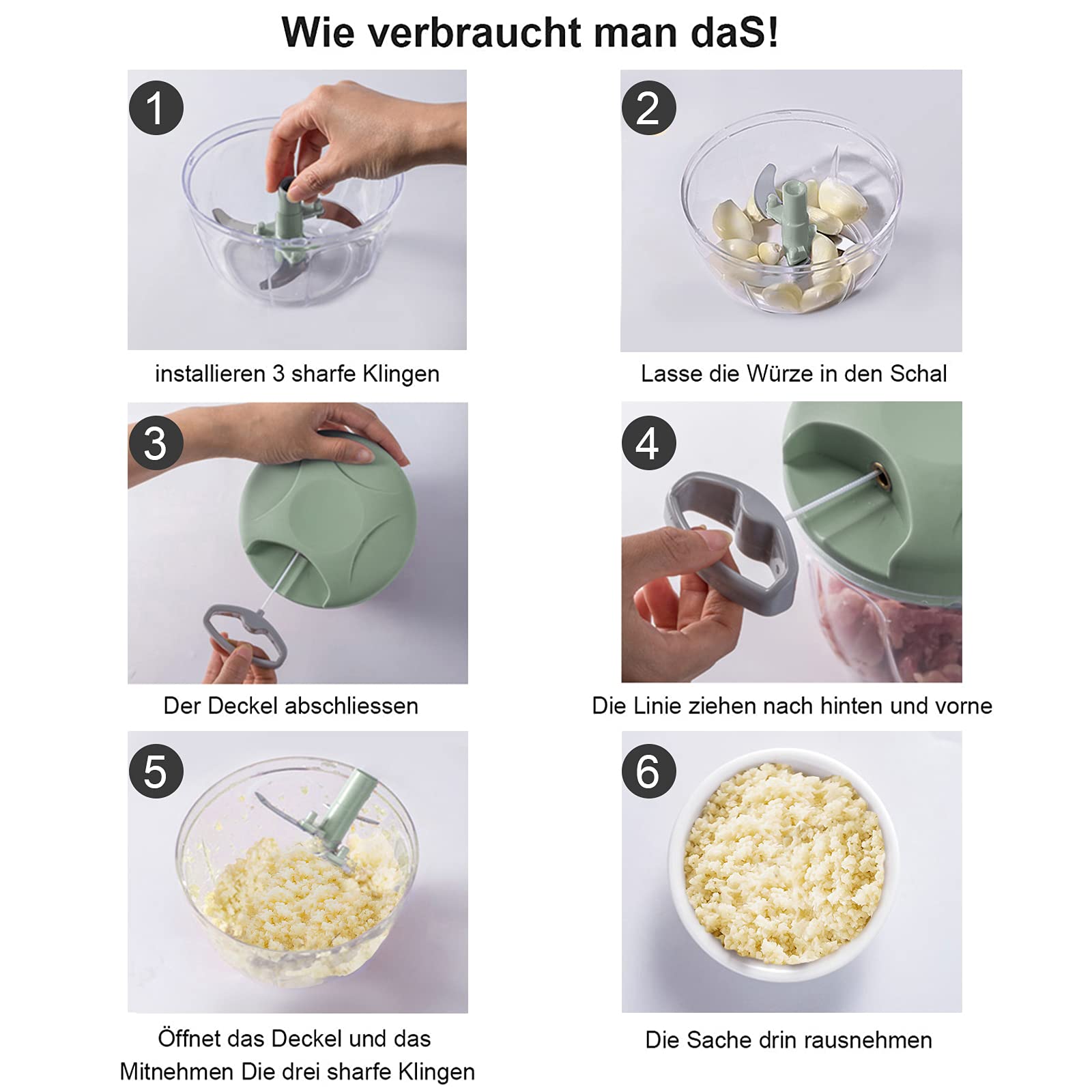 Wie verbraucht man daS!

1

installieren 3 sharfe Klingen

2

Lasse die Würze in den Schal

3

Der Deckel abschliessen

4

Die Linie ziehen nach hinten und vorne

5

Öffnet das Deckel und das Mitnehmen Die drei sharfe Klingen

6

Die Sache drin rausnehmen