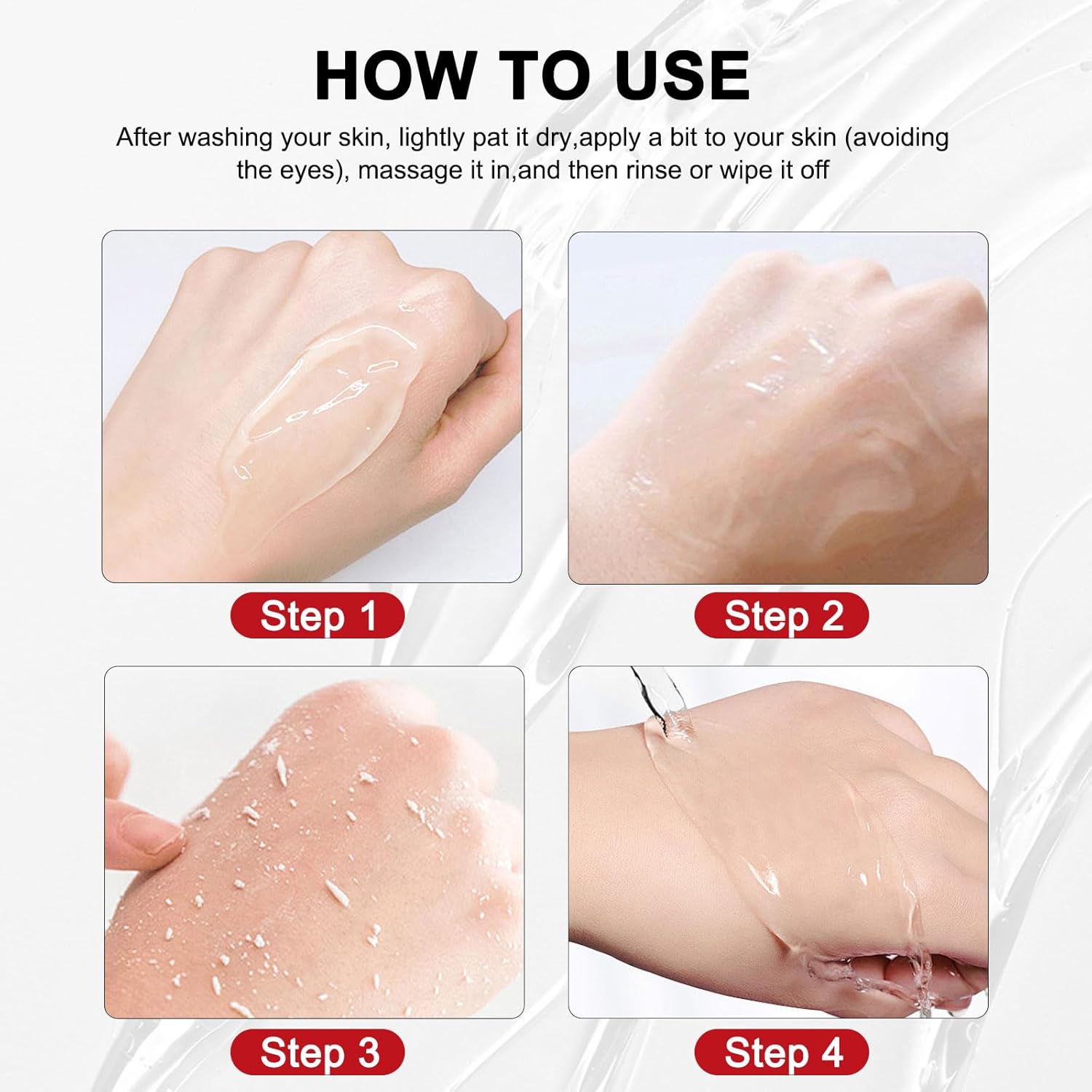 HOW TO USE

After washing your skin, lightly pat it dry,apply a bit to your skin (avoiding the eyes), massage it in,and then rinse or wipe it off

Step 1

Step 2

Step 3

Step 4