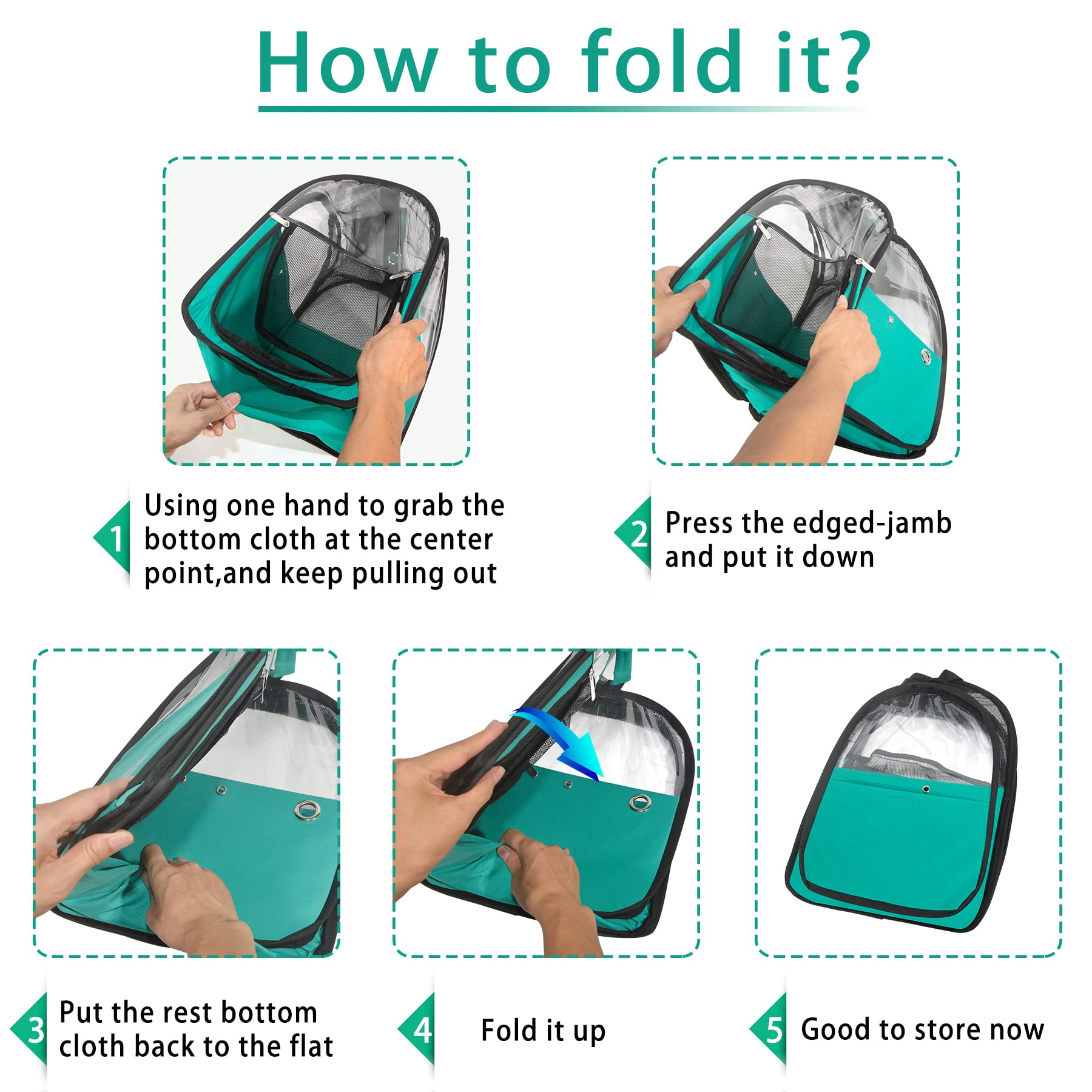 How to fold it?

1 Using one hand to grab the bottom cloth at the center point,and keep pulling out

2 Press the edged-jamb and put it down

3 Put the rest bottom cloth back to the flat

4 Fold it up

5 Good to store now