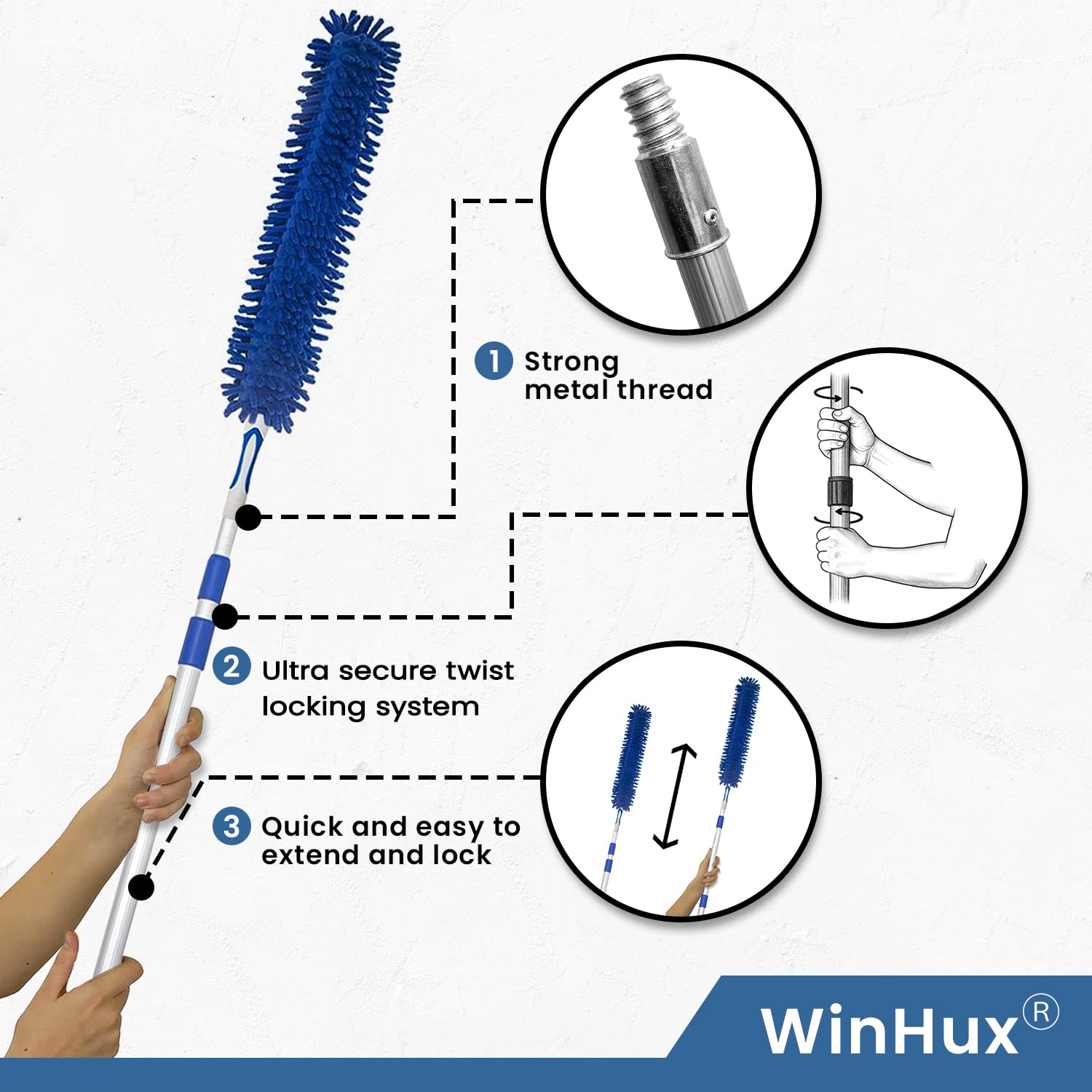 1 Strong metal thread

2 Ultra secure twist locking system

3 Quick and easy to extend and lock

WinHux®