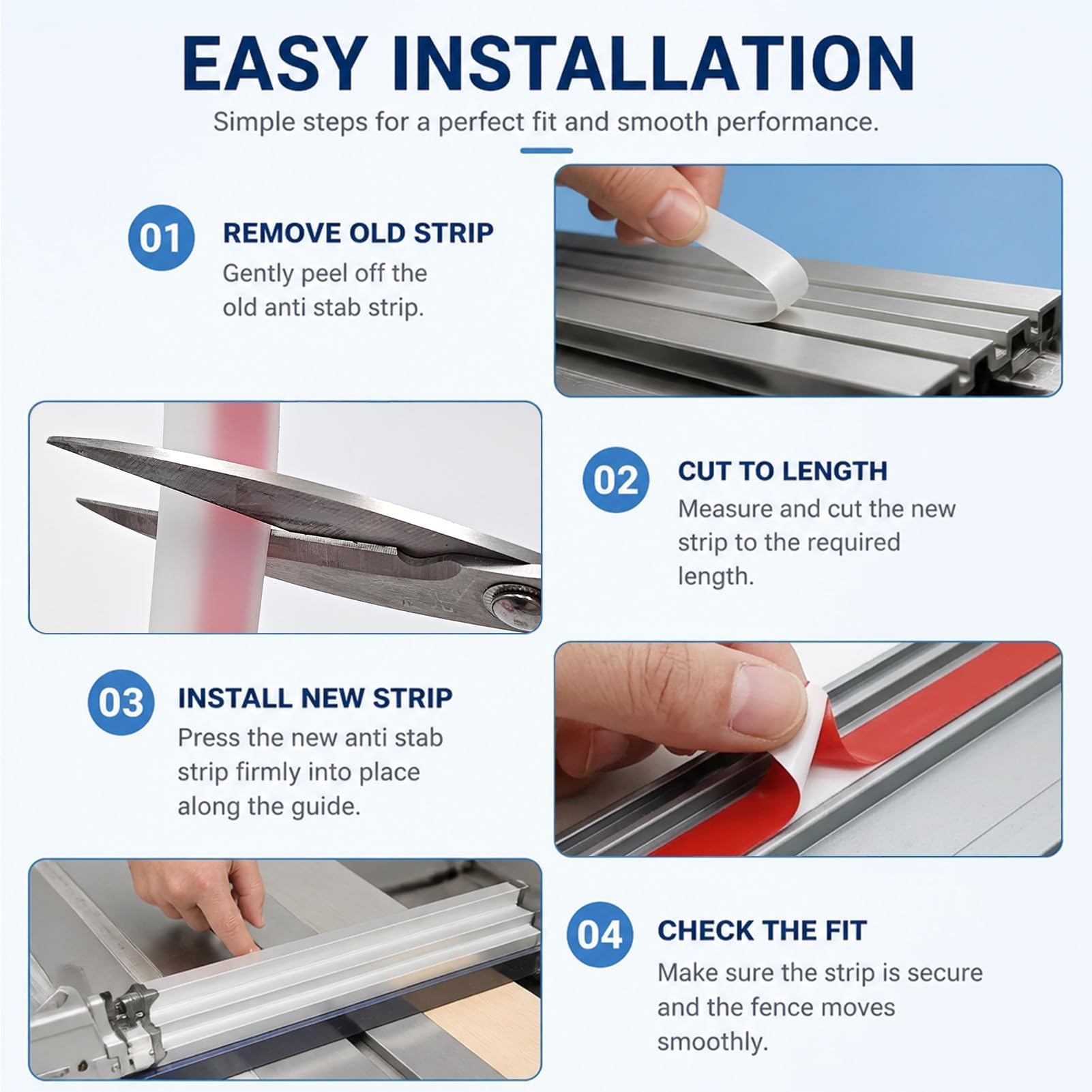 EASY INSTALLATION

Simple steps for a perfect fit and smooth performance.

01

REMOVE OLD STRIP

Gently peel off the old anti stab strip.

02

CUT TO LENGTH

Measure and cut the new strip to the required length.

03

INSTALL NEW STRIP

Press the new anti stab strip firmly into place along the guide.

04

CHECK THE FIT

Make sure the strip is secure and the fence moves smoothly.