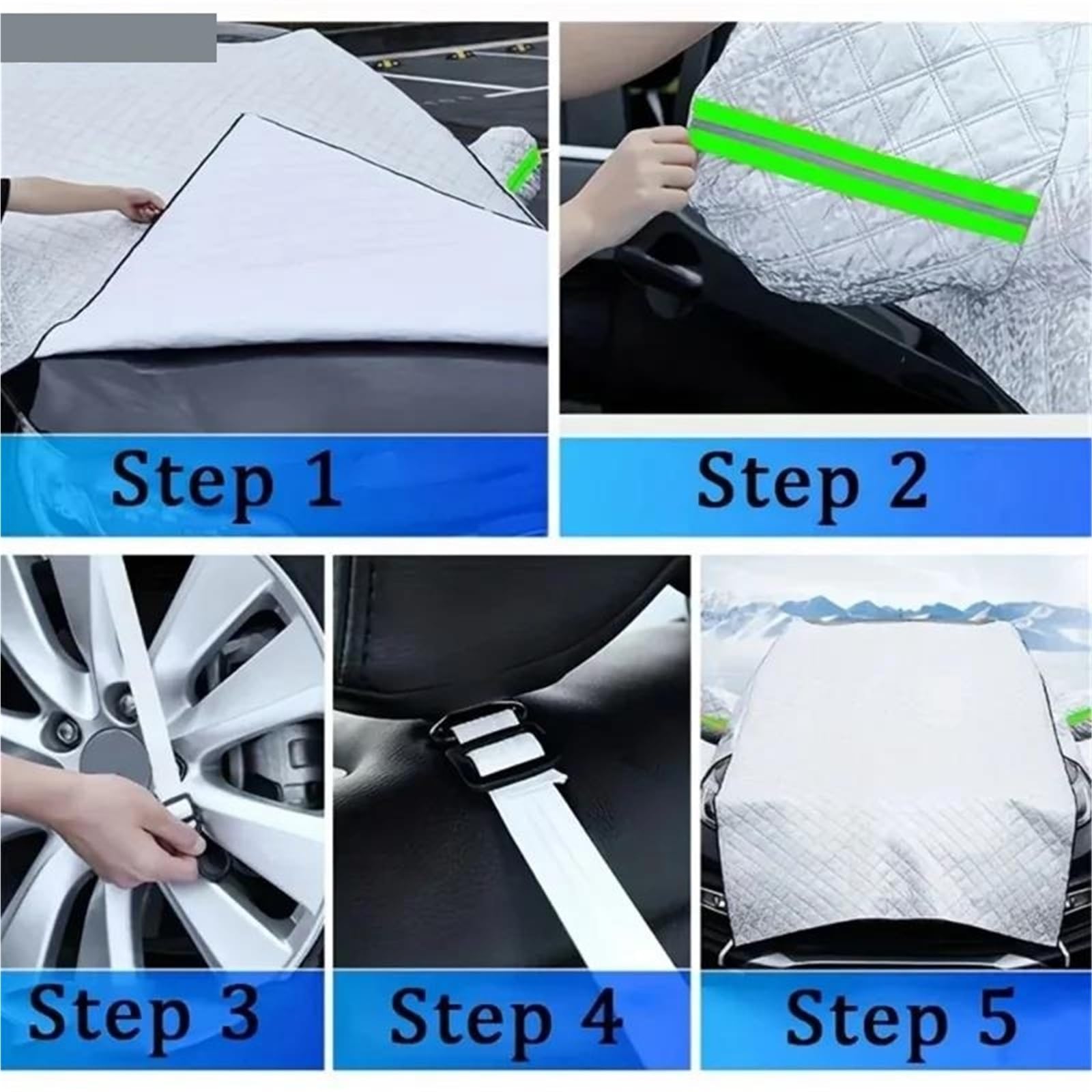 Step 1

Step 2

Step 3

Step 4

Step 5