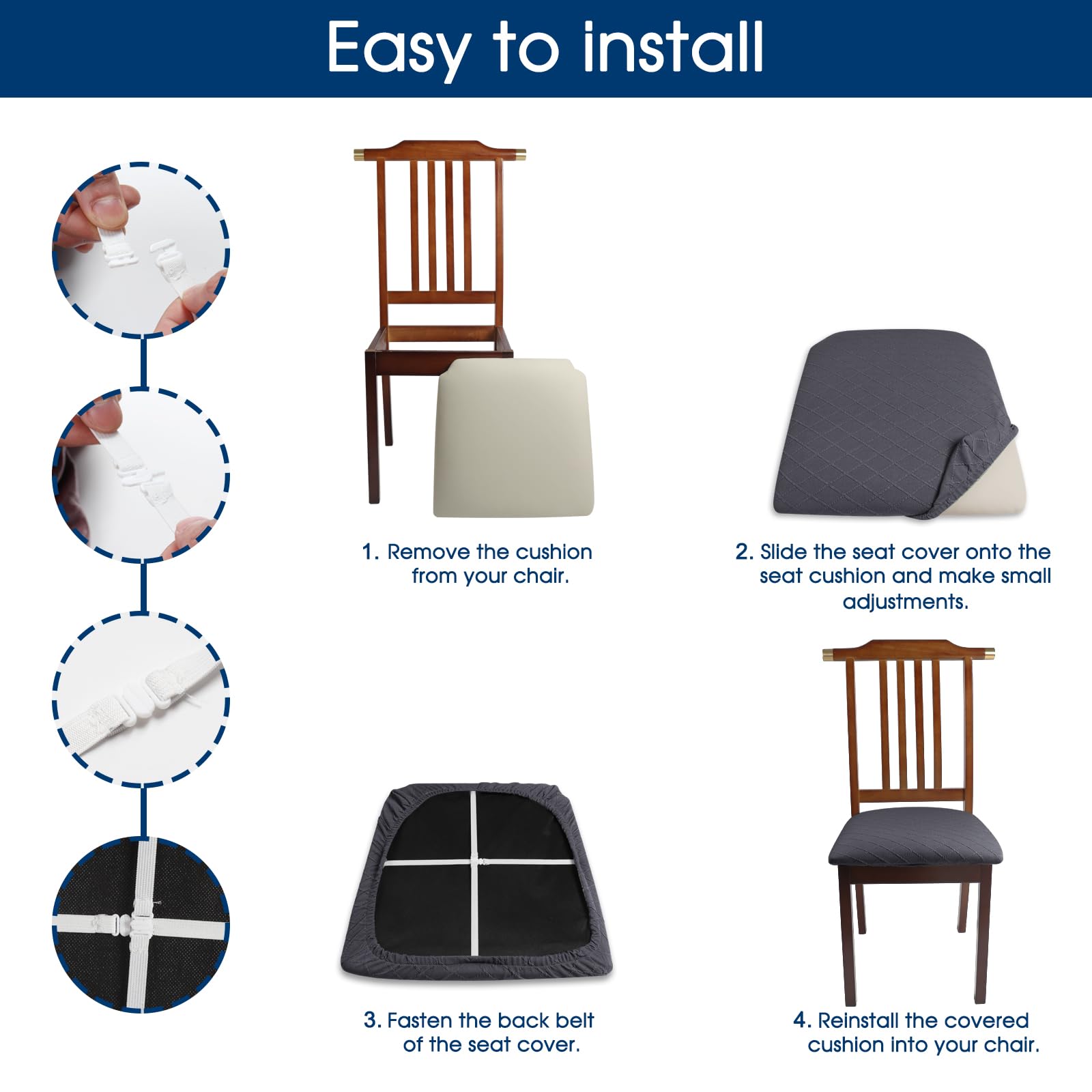 Easy to install

1. Remove the cushion from your chair.

2. Slide the seat cover onto the seat cushion and make small adjustments.

3. Fasten the back belt of the seat cover.

4. Reinstall the covered cushion into your chair.