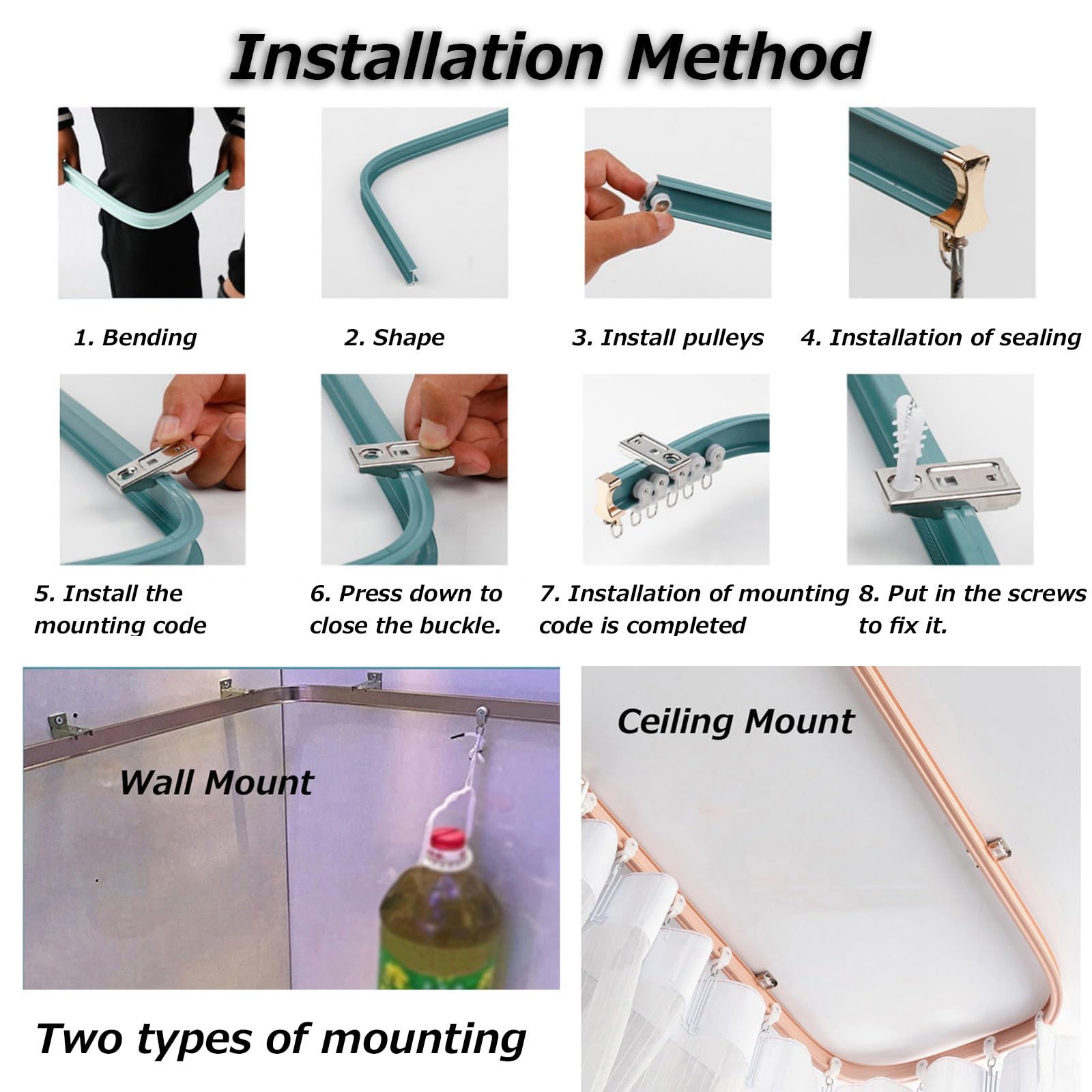 Installation Method

1. Bending

2. Shape

3. Install pulleys

4. Installation of sealing

5. Install the mounting code

6. Press down to close the buckle.

7. Installation of mounting code is completed

8. Put in the screws to fix it.

Wall Mount

Ceiling Mount

Two types of mounting