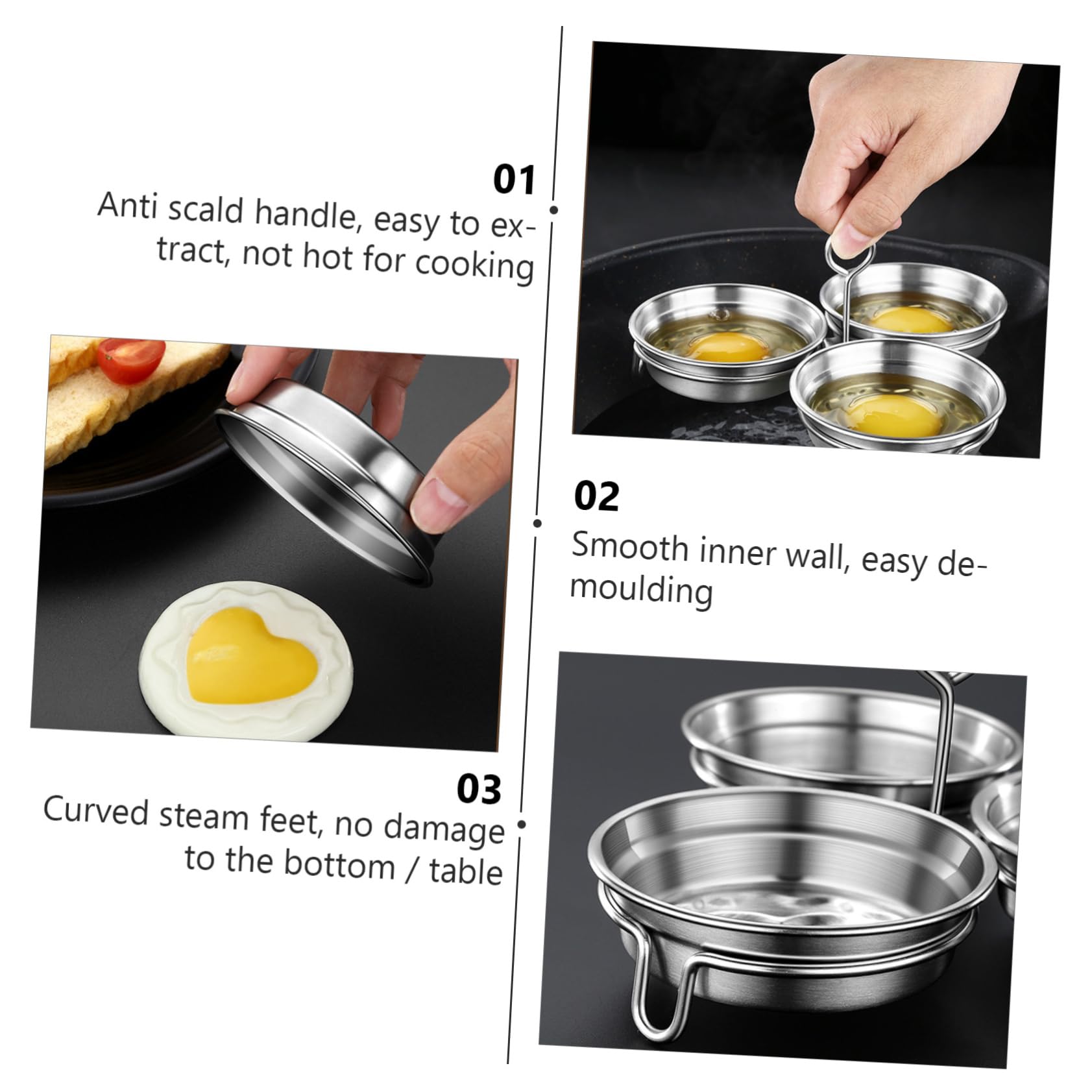 01
Anti scald handle, easy to extract, not hot for cooking

02
Smooth inner wall, easy demoulding

03
Curved steam feet, no damage to the bottom / table