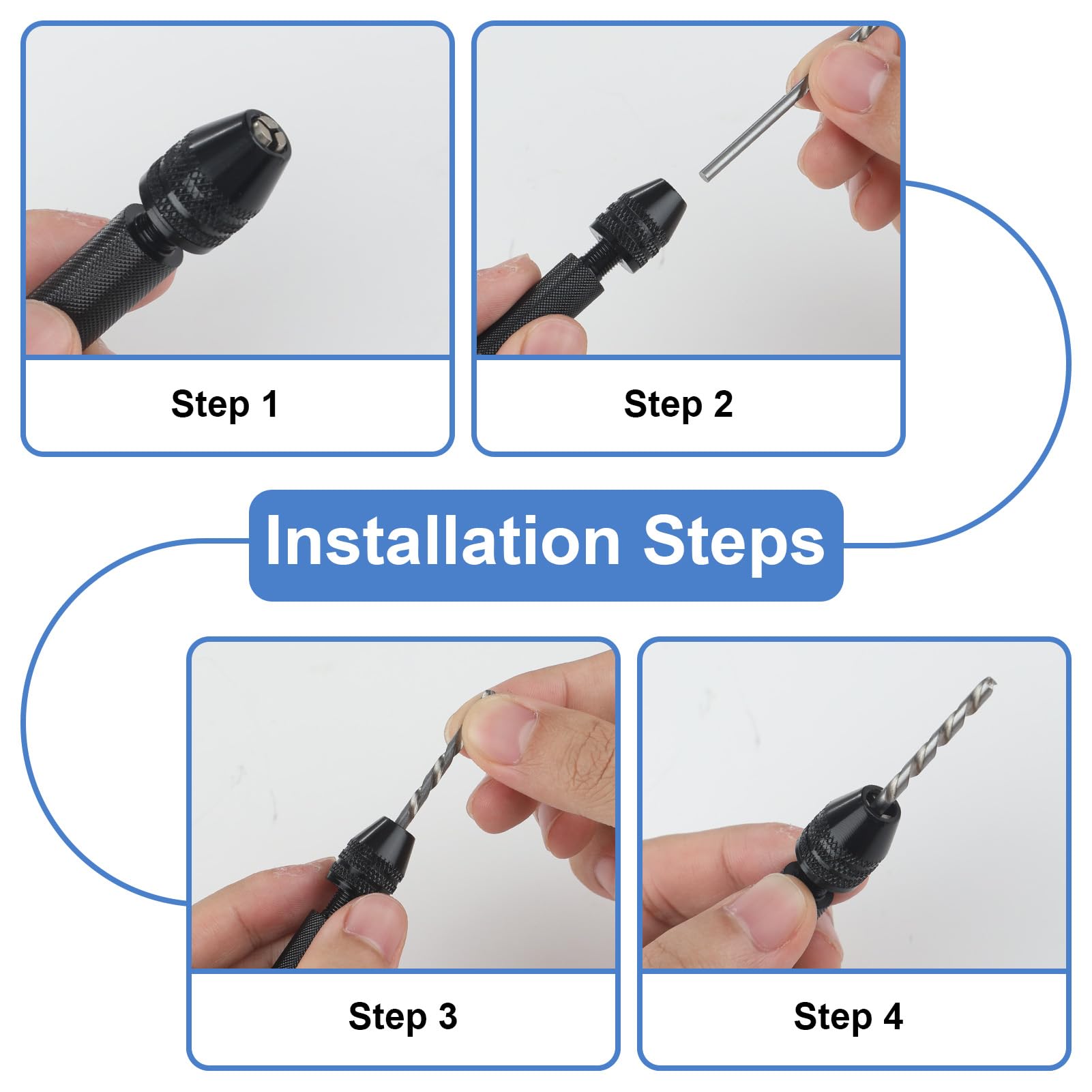 Step 1

Step 2

Installation Steps

Step 3

Step 4