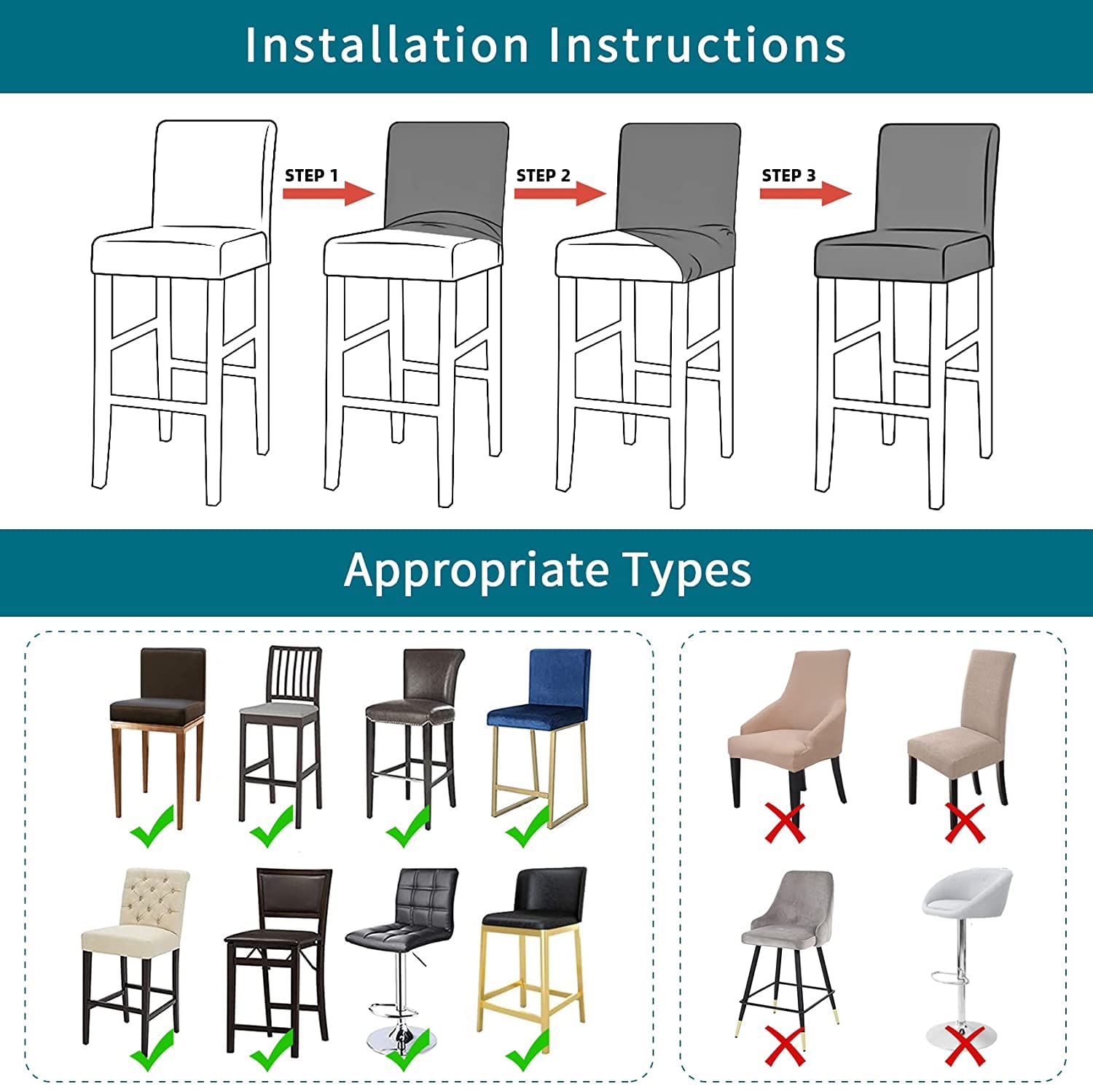 Installation Instructions

STEP 1

STEP 2

STEP 3

Appropriate Types