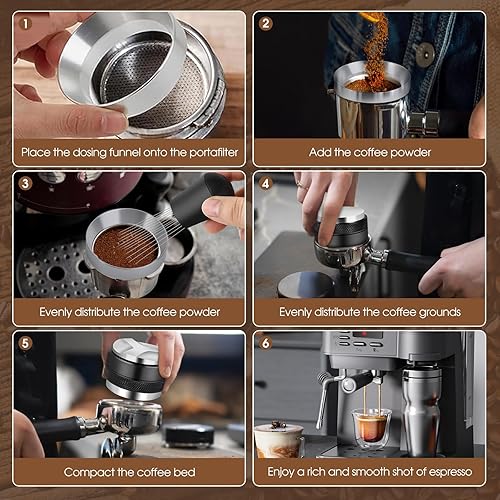 1
Place the dosing funnel onto the portafilter

2
Add the coffee powder

3
Evenly distribute the coffee powder

4
Evenly distribute the coffee grounds

5
Compact the coffee bed

6
Enjoy a rich and smooth shot of espresso