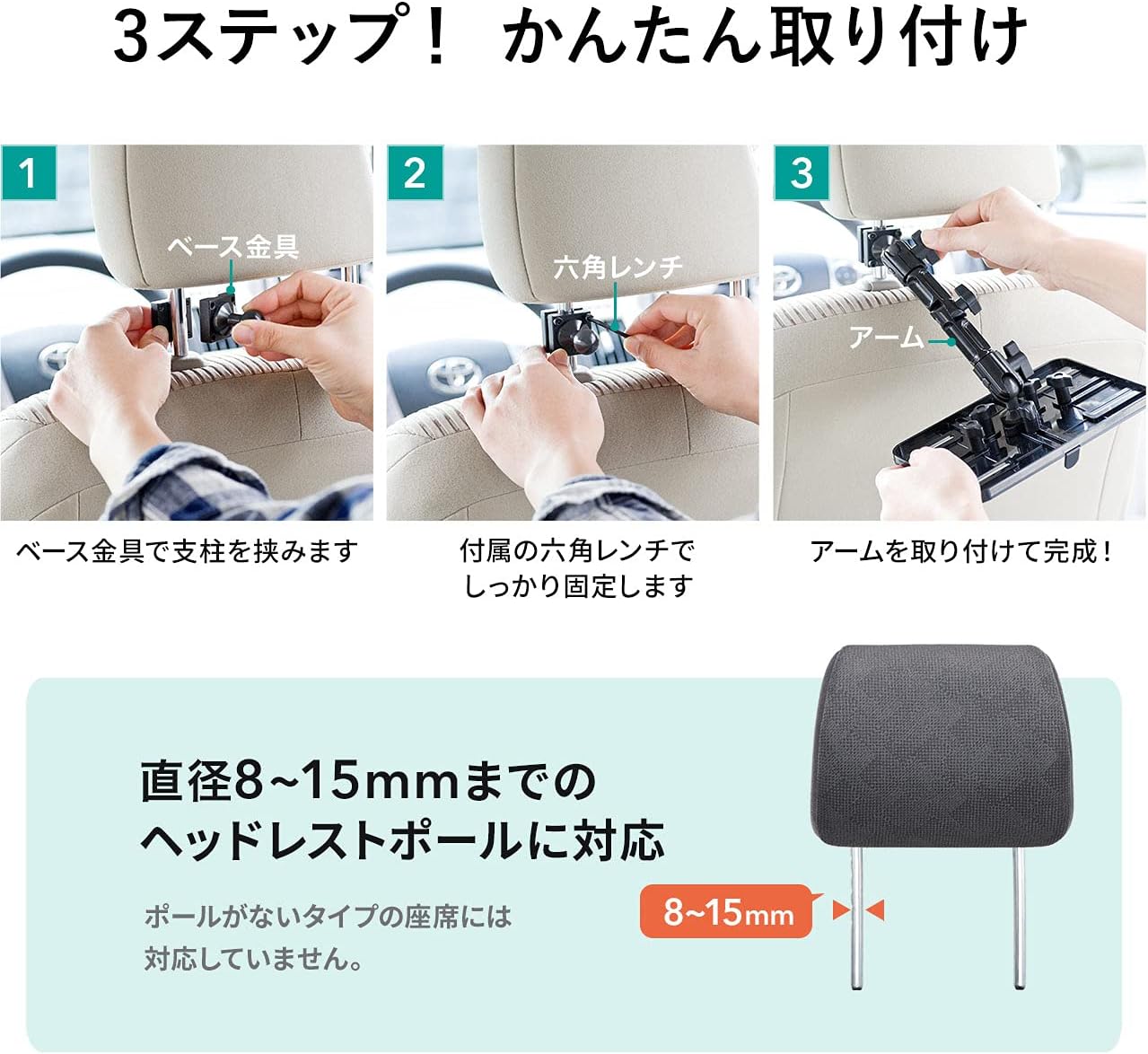 3ステップ！ かんたん取り付け

1

ベース金具

ベース金具で支柱を挟みます

2

六角レンチ

付属の六角レンチでしっかり固定します

3

アーム

アームを取り付けて完成！

直径8~15mmまでのヘッドレストポールに対応

ポールがないタイプの座席には対応していません。

8~15mm