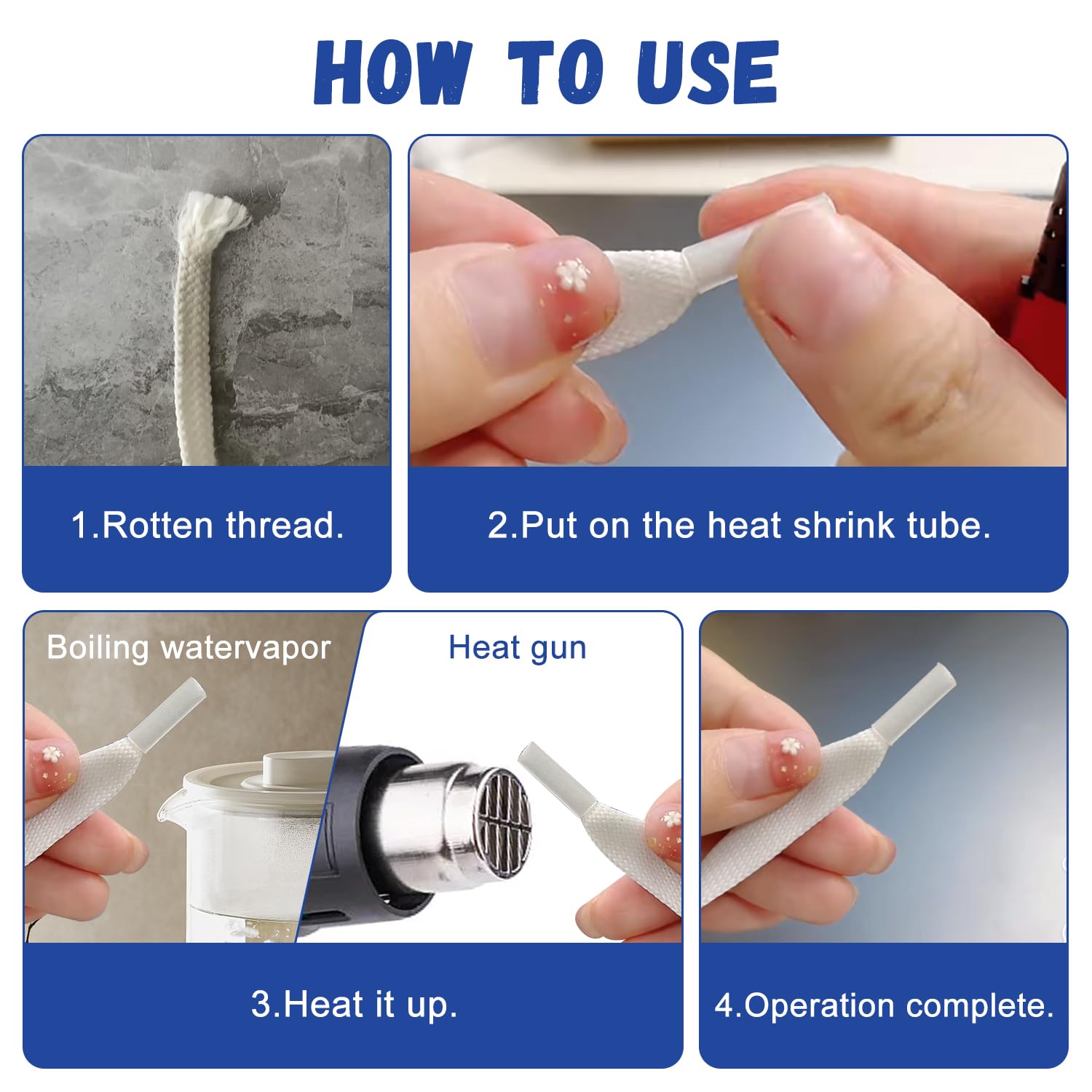 HOW TO USE

1.Rotten thread.

2.Put on the heat shrink tube.

Boiling watervapor

Heat gun

3.Heat it up.

4.Operation complete.