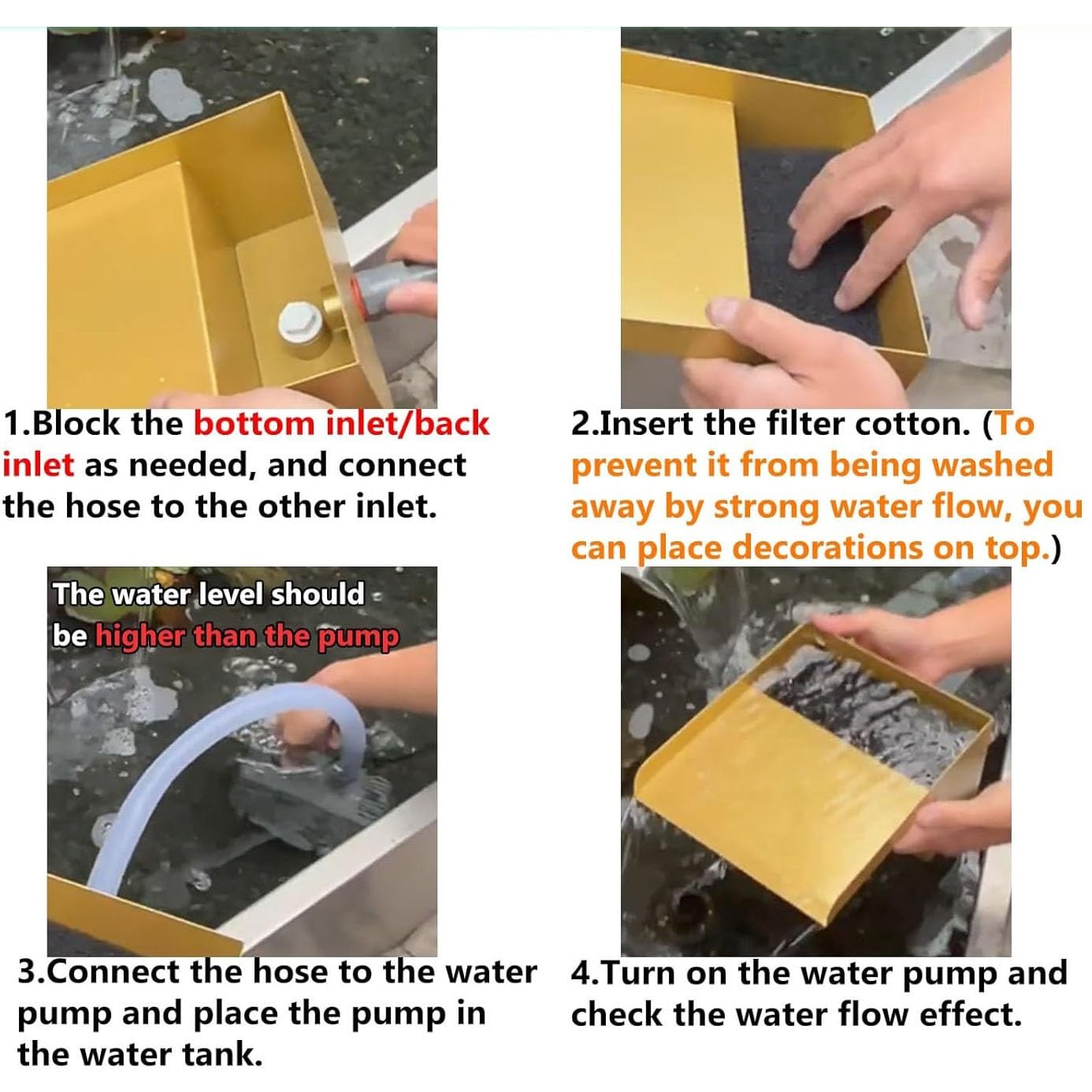 1.Block the bottom inlet/back inlet as needed, and connect the hose to the other inlet.

2.Insert the filter cotton. (To prevent it from being washed away by strong water flow, you can place decorations on top.)

The water level should be higher than the pump

3.Connect the hose to the water pump and place the pump in the water tank.

4.Turn on the water pump and check the water flow effect.