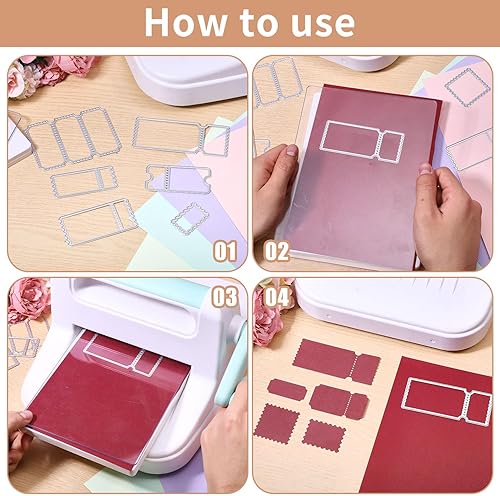 How to use

01

02

03

04