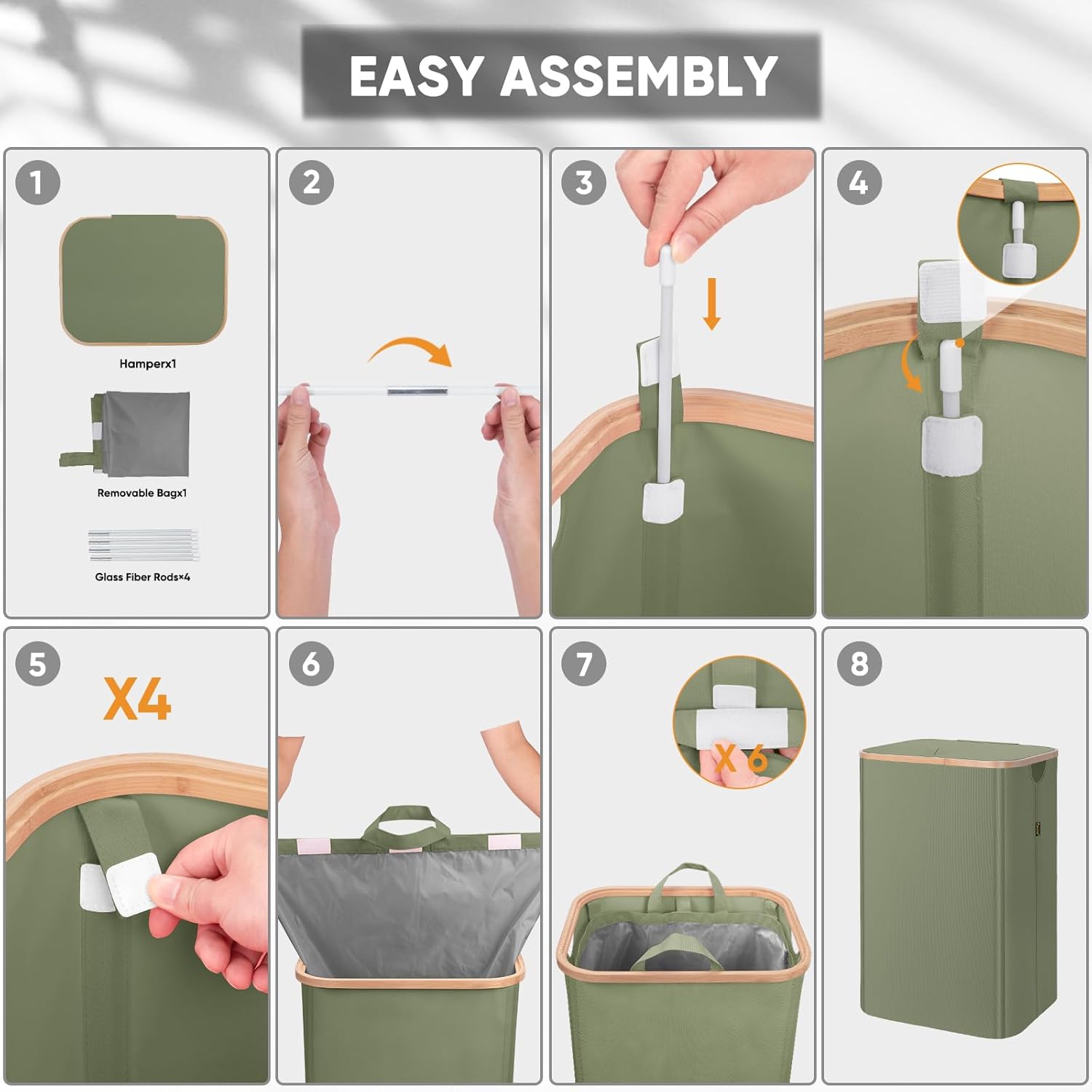 EASY ASSEMBLY

1

Hamperx1

Removable Bagx1

Glass Fiber Rods×4

2

3

4

5

X4

6

7

X 6

8