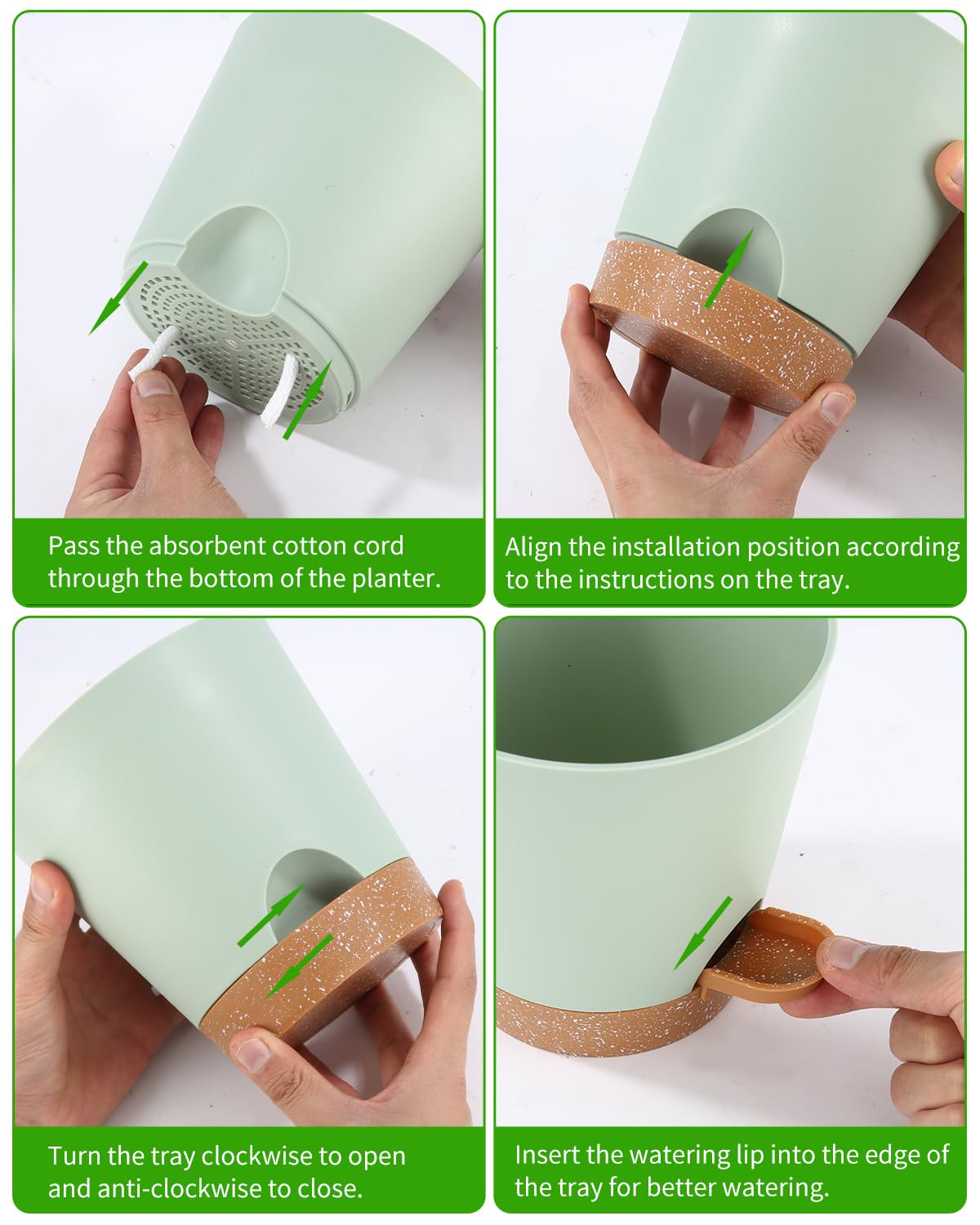 Pass the absorbent cotton cord through the bottom of the planter.

Align the installation position according to the instructions on the tray.

Turn the tray clockwise to open and anti-clockwise to close.

Insert the watering lip into the edge of the tray for better watering.