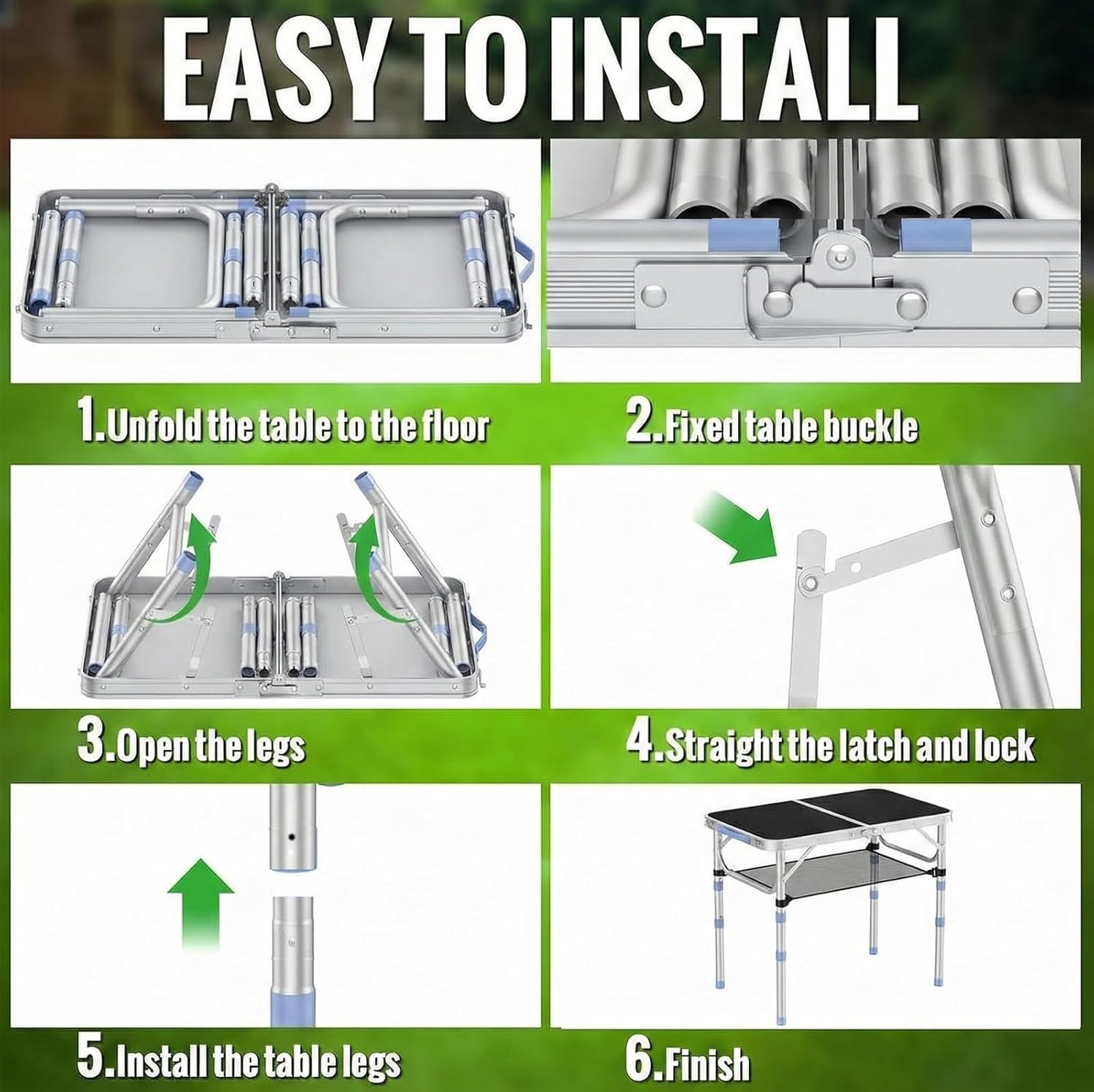 EASY TO INSTALL

1.Unfold the table to the floor

2.Fixed table buckle

3.Open the legs

4.Straight the latch and lock

5.Install the table legs

6.Finish