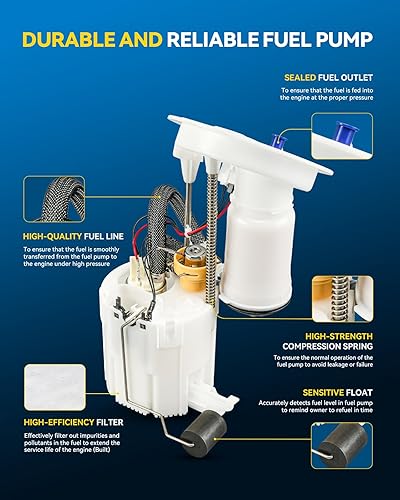 DURABLE AND RELIABLE FUEL PUMP

SEALED FUEL OUTLET
To ensure that the fuel is fed into the engine at the proper pressure

HIGH-QUALITY FUEL LINE
To ensure that the fuel is smoothly transferred from the fuel pump to the engine under high pressure

HIGH-STRENGTH COMPRESSION SPRING
To ensure the normal operation of the fuel pump to avoid leakage or failure

SENSITIVE FLOAT
Accurately detects fuel level in fuel pump to remind owner to refuel in time

HIGH-EFFICIENCY FILTER
Effectively filter out impurities and pollutants in the fuel to extend the service life of the engine (Built)