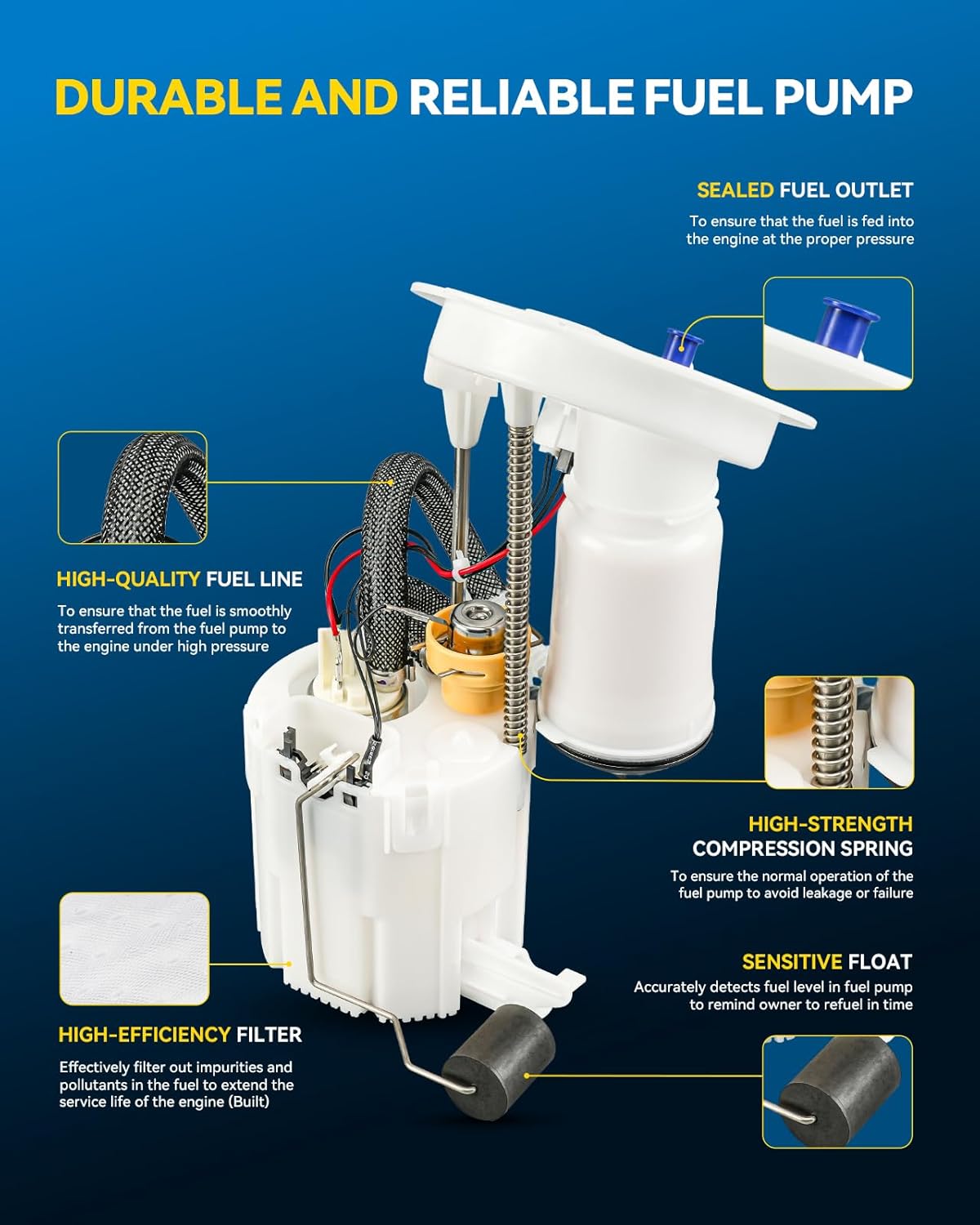 DURABLE AND RELIABLE FUEL PUMP

SEALED FUEL OUTLET

To ensure that the fuel is fed into the engine at the proper pressure

HIGH-QUALITY FUEL LINE

To ensure that the fuel is smoothly transferred from the fuel pump to the engine under high pressure

HIGH-STRENGTH COMPRESSION SPRING

To ensure the normal operation of the fuel pump to avoid leakage or failure

SENSITIVE FLOAT

Accurately detects fuel level in fuel pump to remind owner to refuel in time

HIGH-EFFICIENCY FILTER

Effectively filter out impurities and pollutants in the fuel to extend the service life of the engine (Built)