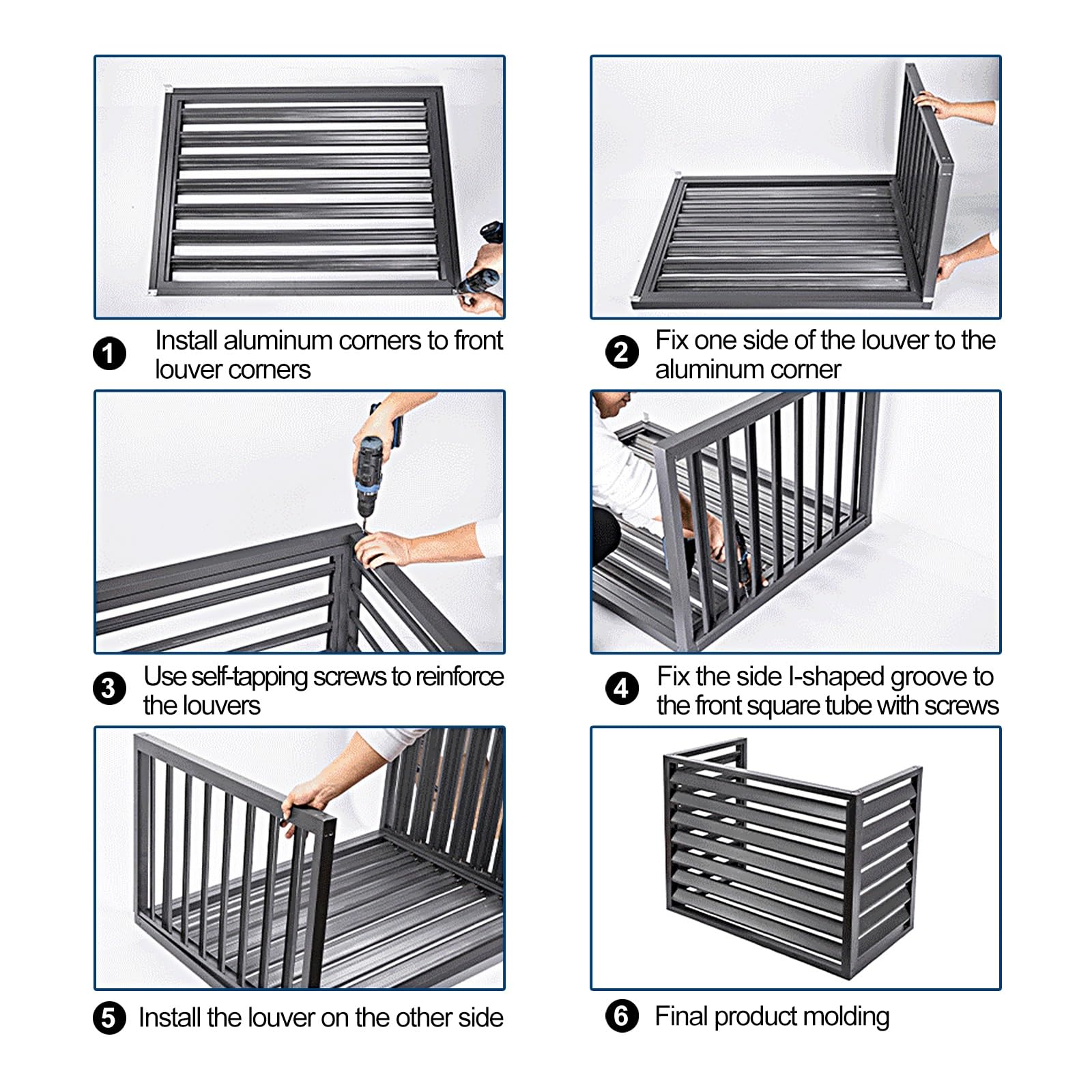 1 Install aluminum corners to front louver corners

2 Fix one side of the louver to the aluminum corner

3 Use self-tapping screws to reinforce the louvers

4 Fix the side I-shaped groove to the front square tube with screws

5 Install the louver on the other side

6 Final product molding