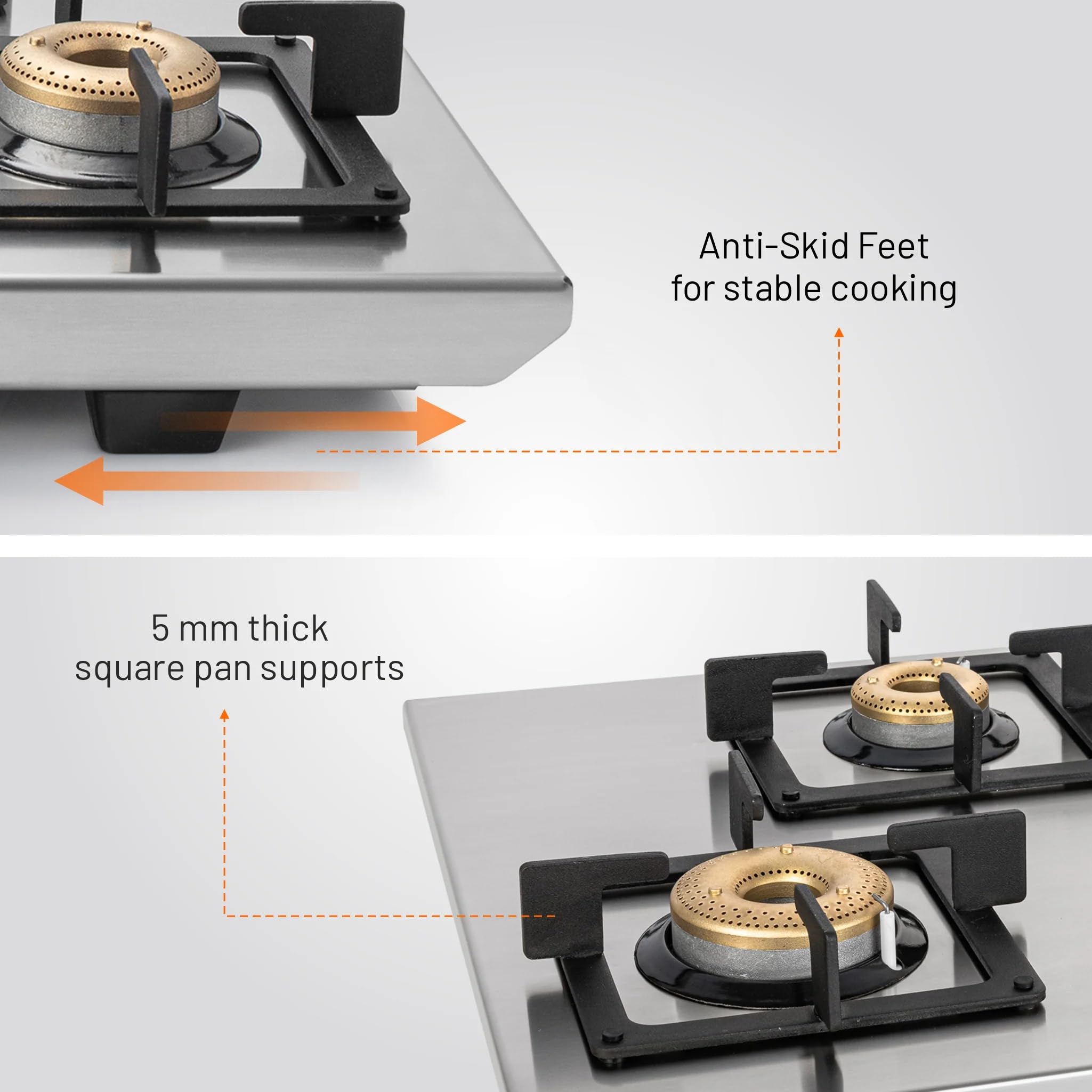 Anti-Skid Feet
for stable cooking

5 mm thick
square pan supports