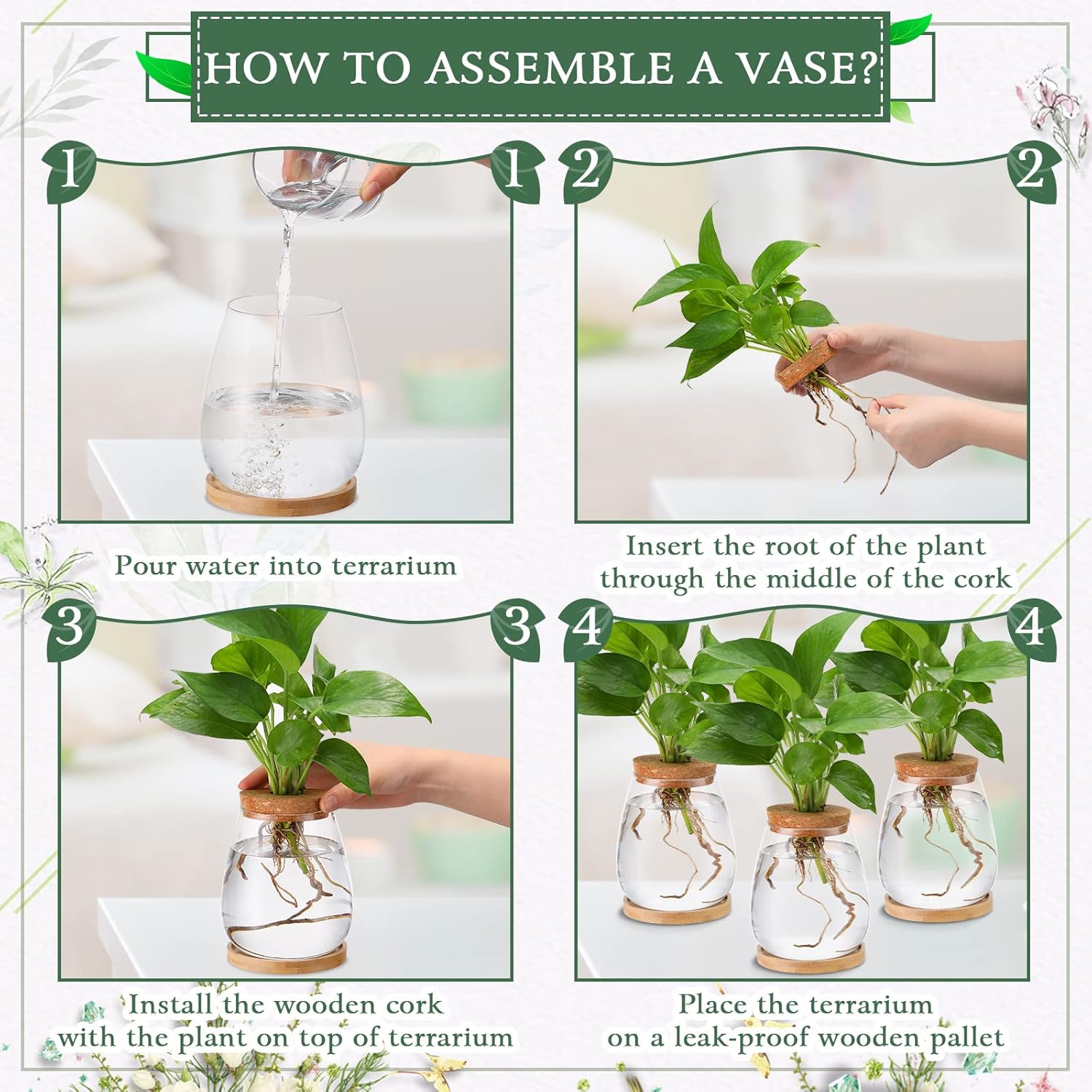 HOW TO ASSEMBLE A VASE?

1 1

Pour water into terrarium

2 2

Insert the root of the plant through the middle of the cork

3 3

Install the wooden cork with the plant on top of terrarium

4 4

Place the terrarium on a leak-proof wooden pallet