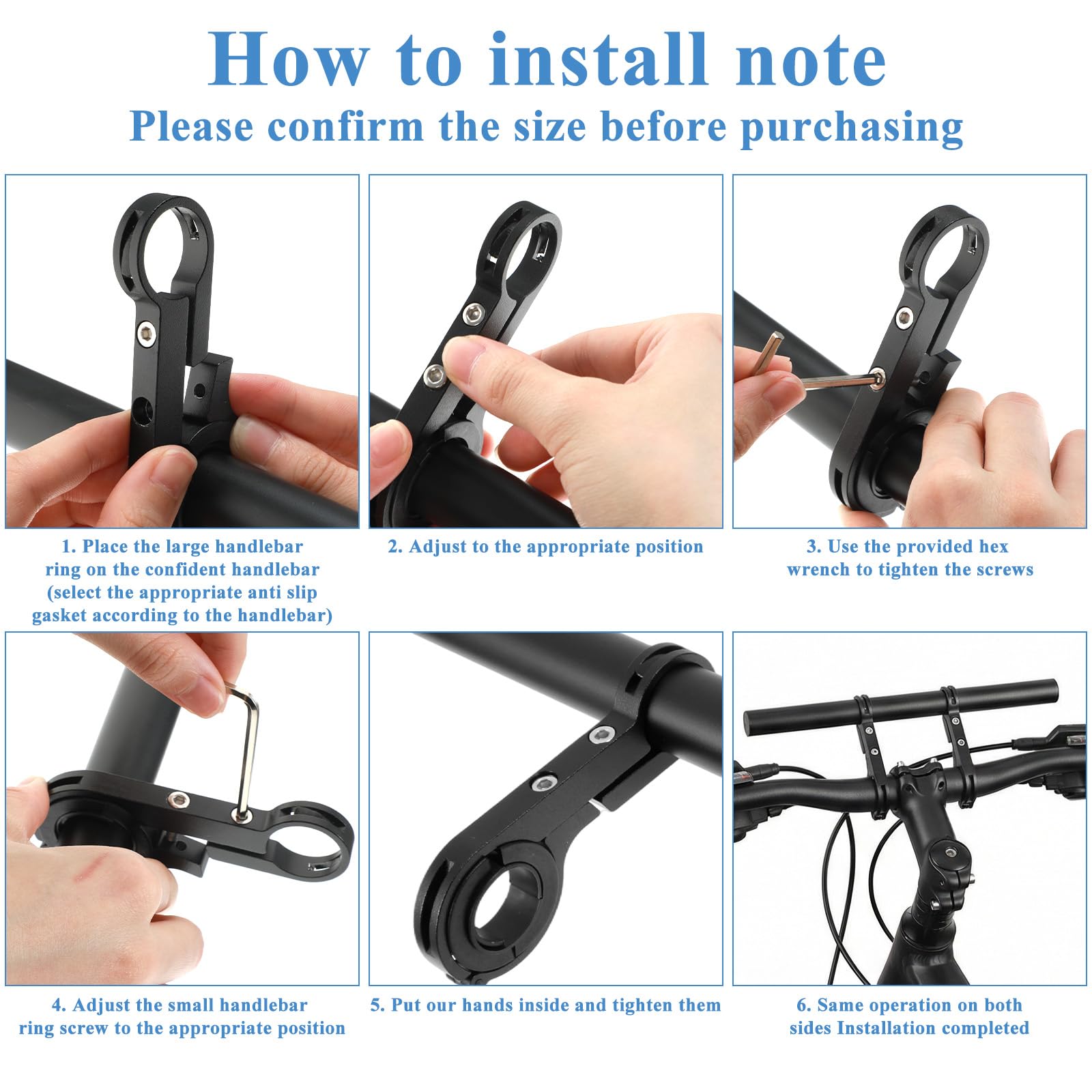 How to install note
Please confirm the size before purchasing

1. Place the large handlebar ring on the confident handlebar (select the appropriate anti slip gasket according to the handlebar)

2. Adjust to the appropriate position

3. Use the provided hex wrench to tighten the screws

4. Adjust the small handlebar ring screw to the appropriate position

5. Put our hands inside and tighten them

6. Same operation on both sides Installation completed