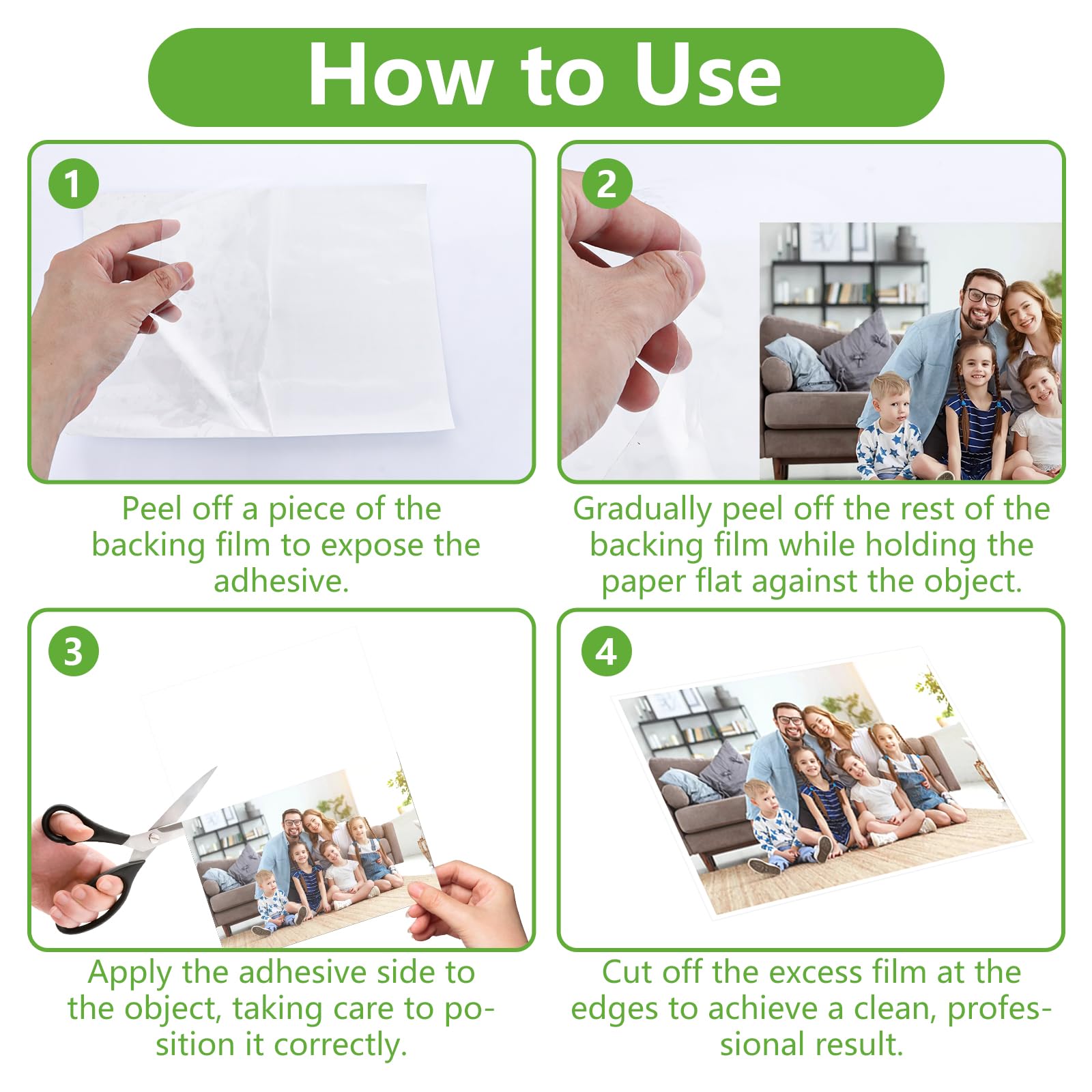 How to Use

1

Peel off a piece of the backing film to expose the adhesive.

2

Gradually peel off the rest of the backing film while holding the paper flat against the object.

3

Apply the adhesive side to the object, taking care to position it correctly.

4

Cut off the excess film at the edges to achieve a clean, professional result.