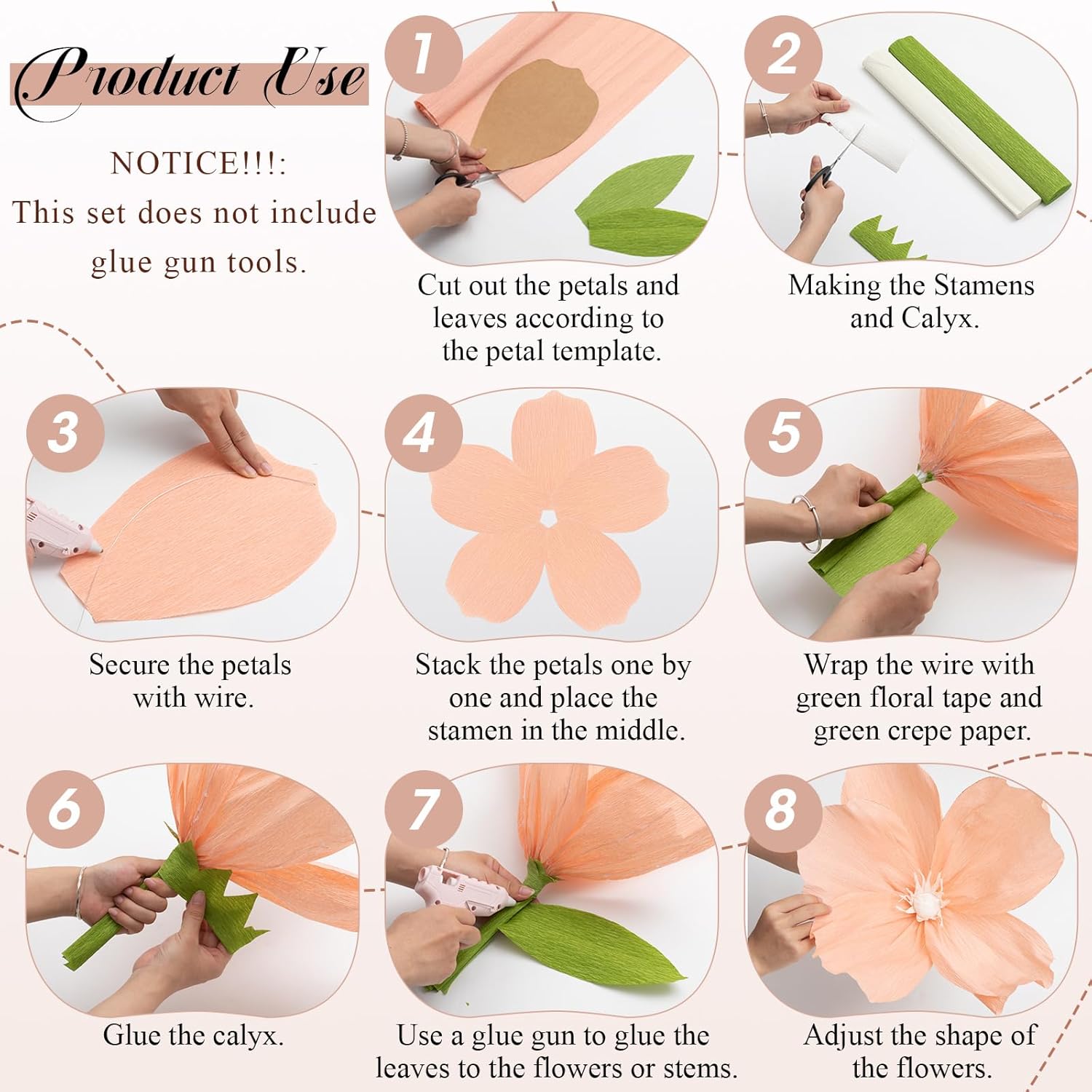 Product Use

NOTICE!!!:
This set does not include glue gun tools.

1
Cut out the petals and leaves according to the petal template.

2
Making the Stamens and Calyx.

3
Secure the petals with wire.

4
Stack the petals one by one and place the stamen in the middle.

5
Wrap the wire with green floral tape and green crepe paper.

6
Glue the calyx.

7
Use a glue gun to glue the leaves to the flowers or stems.

8
Adjust the shape of the flowers.