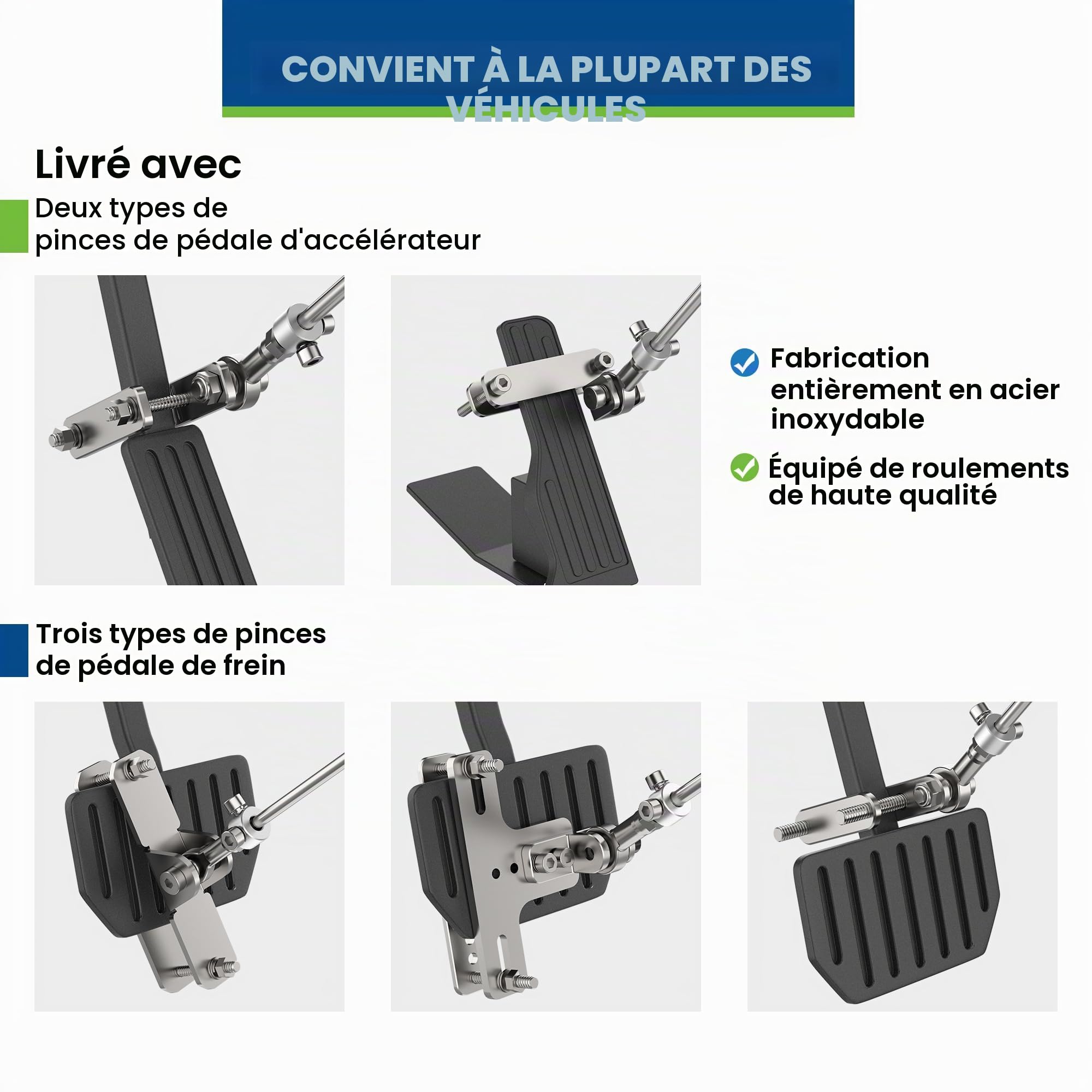 CONVIENT À LA PLUPART DES VÉHICULES

Livré avec

Deux types de pinces de pédale d'accélérateur

Fabrication entièrement en acier inoxydable

Équipé de roulements de haute qualité

Trois types de pinces de pédale de frein