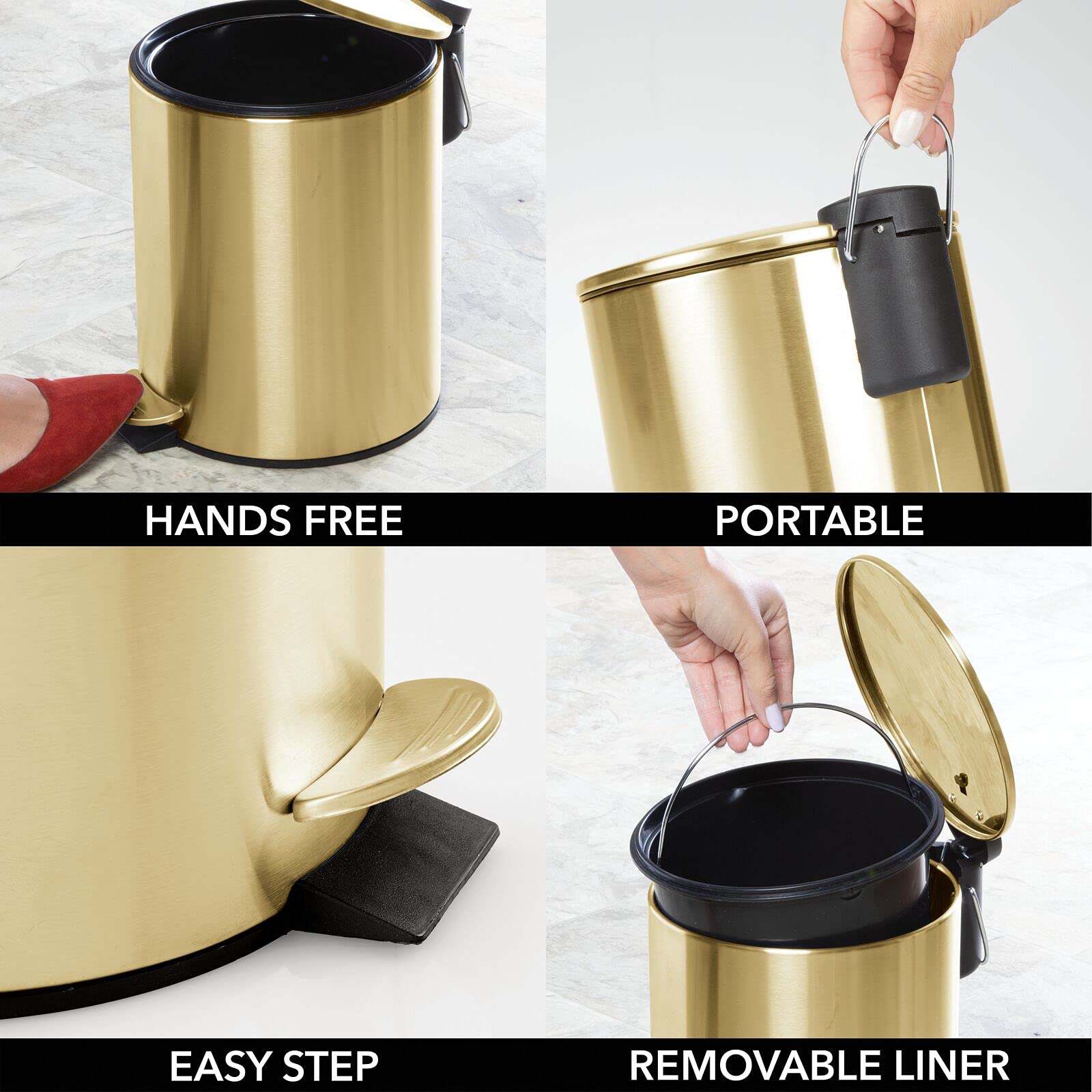 HANDS FREE

PORTABLE

EASY STEP

REMOVABLE LINER