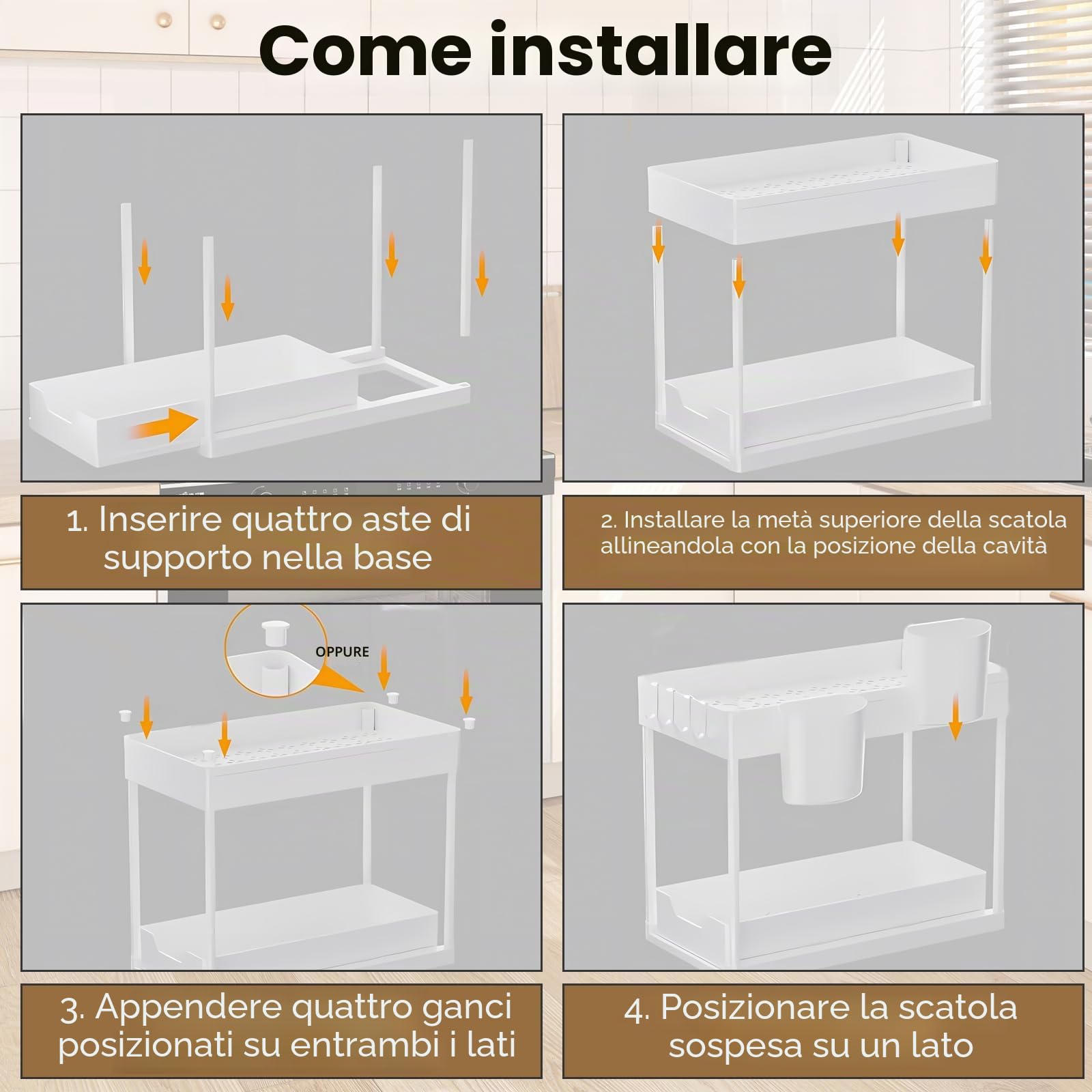 Come installare

1. Inserire quattro aste di supporto nella base

2. Installare la metà superiore della scatola allineandola con la posizione della cavità

OPPURE

3. Appendere quattro ganci posizionati su entrambi i lati

4. Posizionare la scatola sospesa su un lato