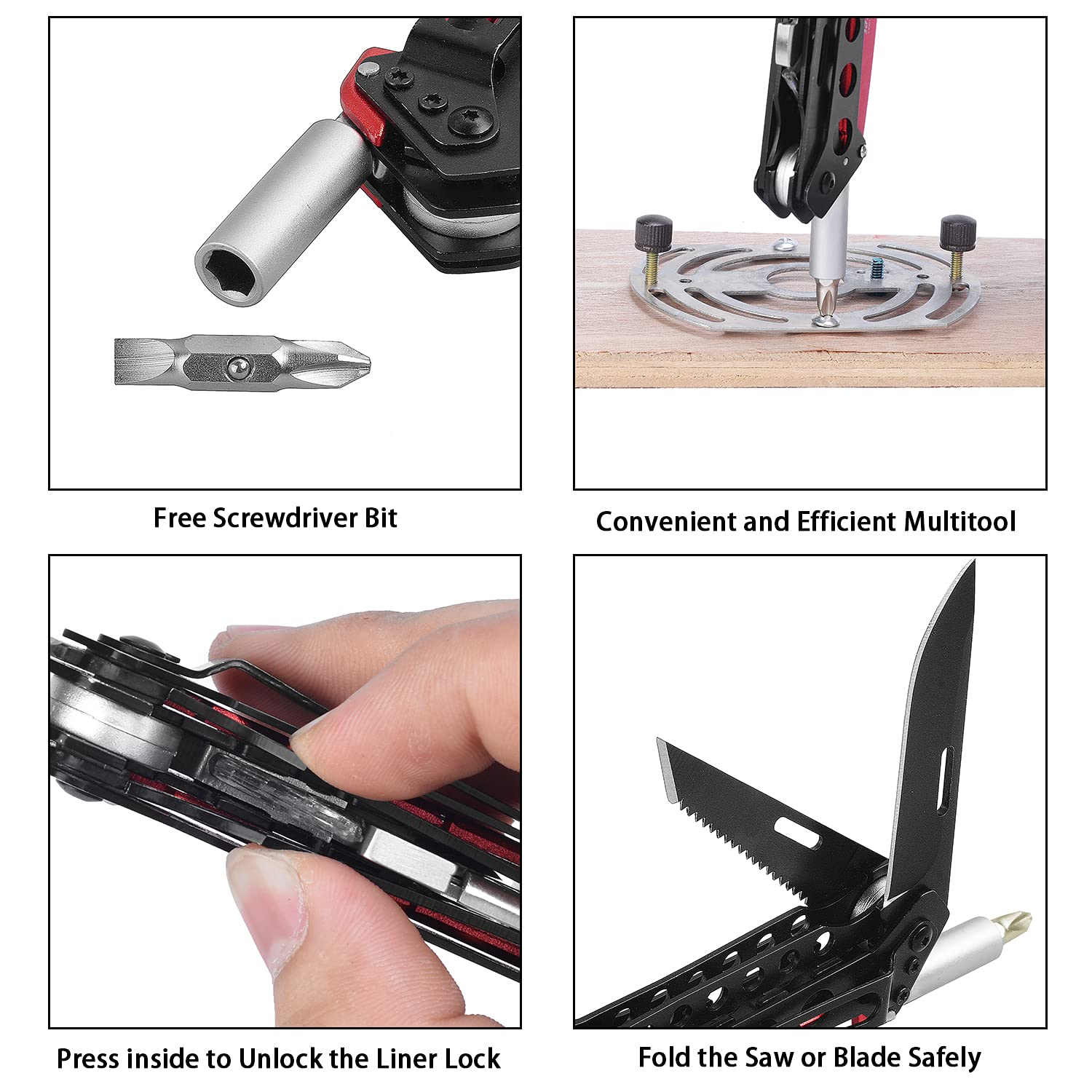 Free Screwdriver Bit

Convenient and Efficient Multitool

Press inside to Unlock the Liner Lock

Fold the Saw or Blade Safely