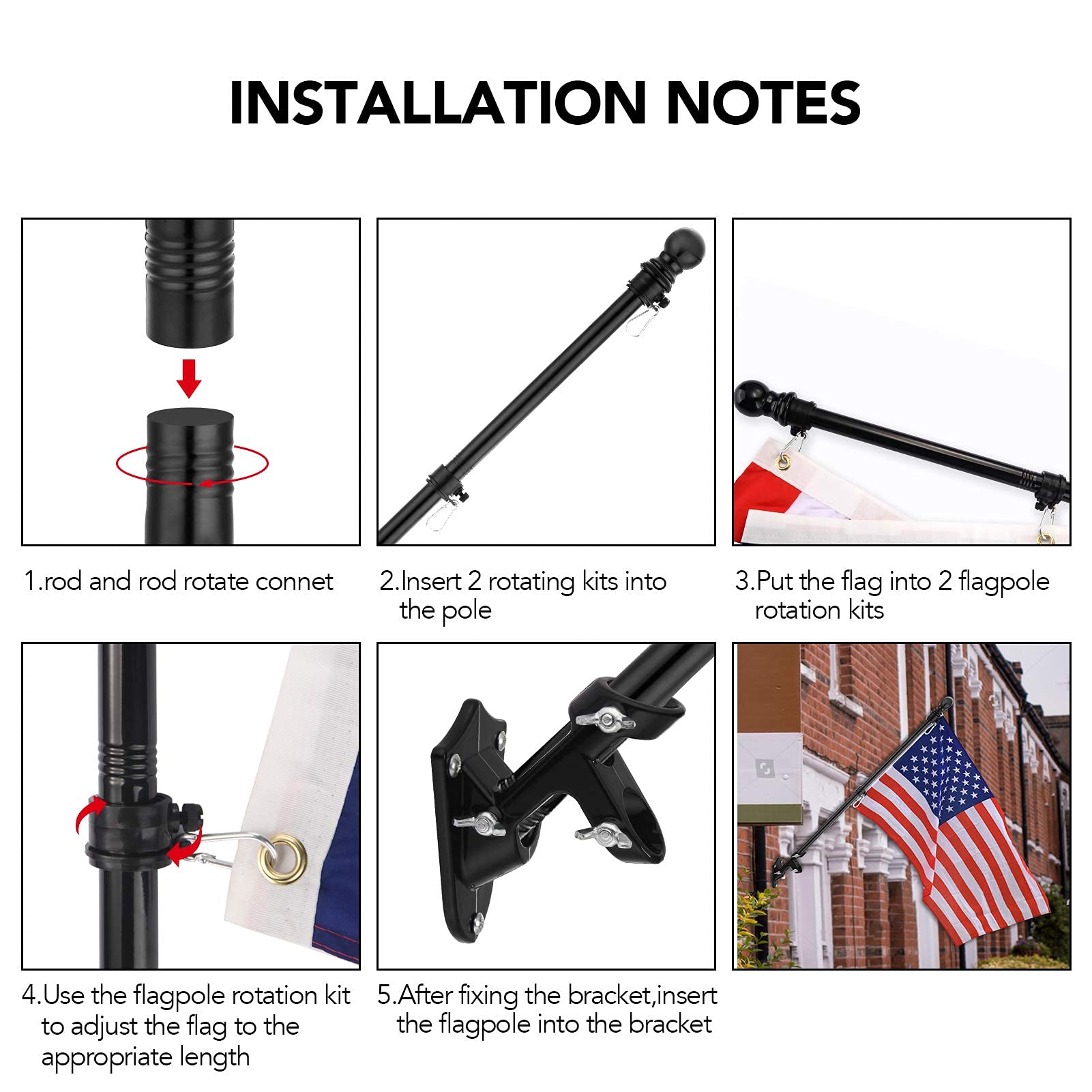 INSTALLATION NOTES

1.rod and rod rotate connet

2.Insert 2 rotating kits into the pole

3.Put the flag into 2 flagpole rotation kits

4.Use the flagpole rotation kit to adjust the flag to the appropriate length

5.After fixing the bracket,insert the flagpole into the bracket