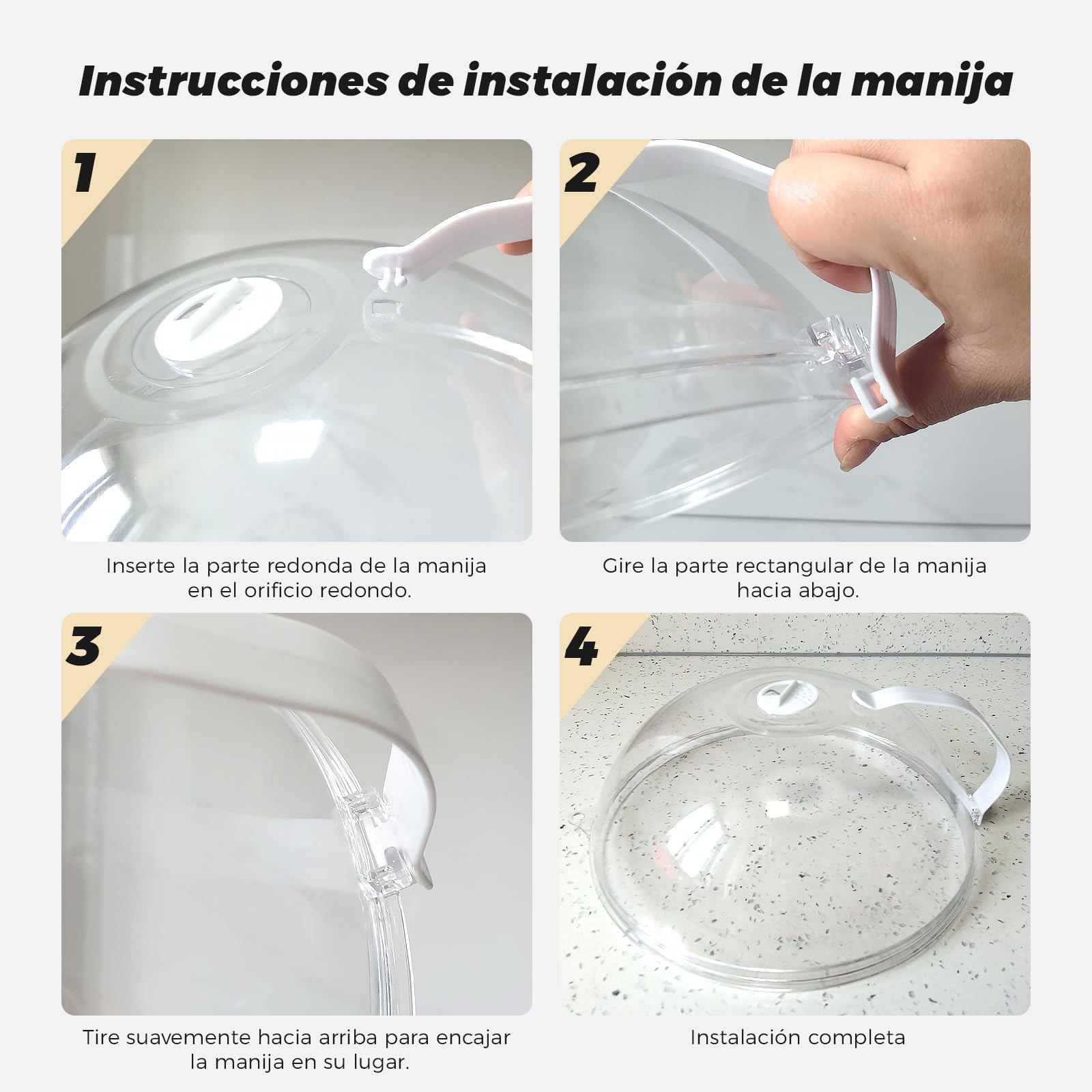 Instrucciones de instalación de la manija

1

Inserte la parte redonda de la manija en el orificio redondo.

2

Gire la parte rectangular de la manija hacia abajo.

3

Tire suavemente hacia arriba para encajar la manija en su lugar.

4

Instalación completa