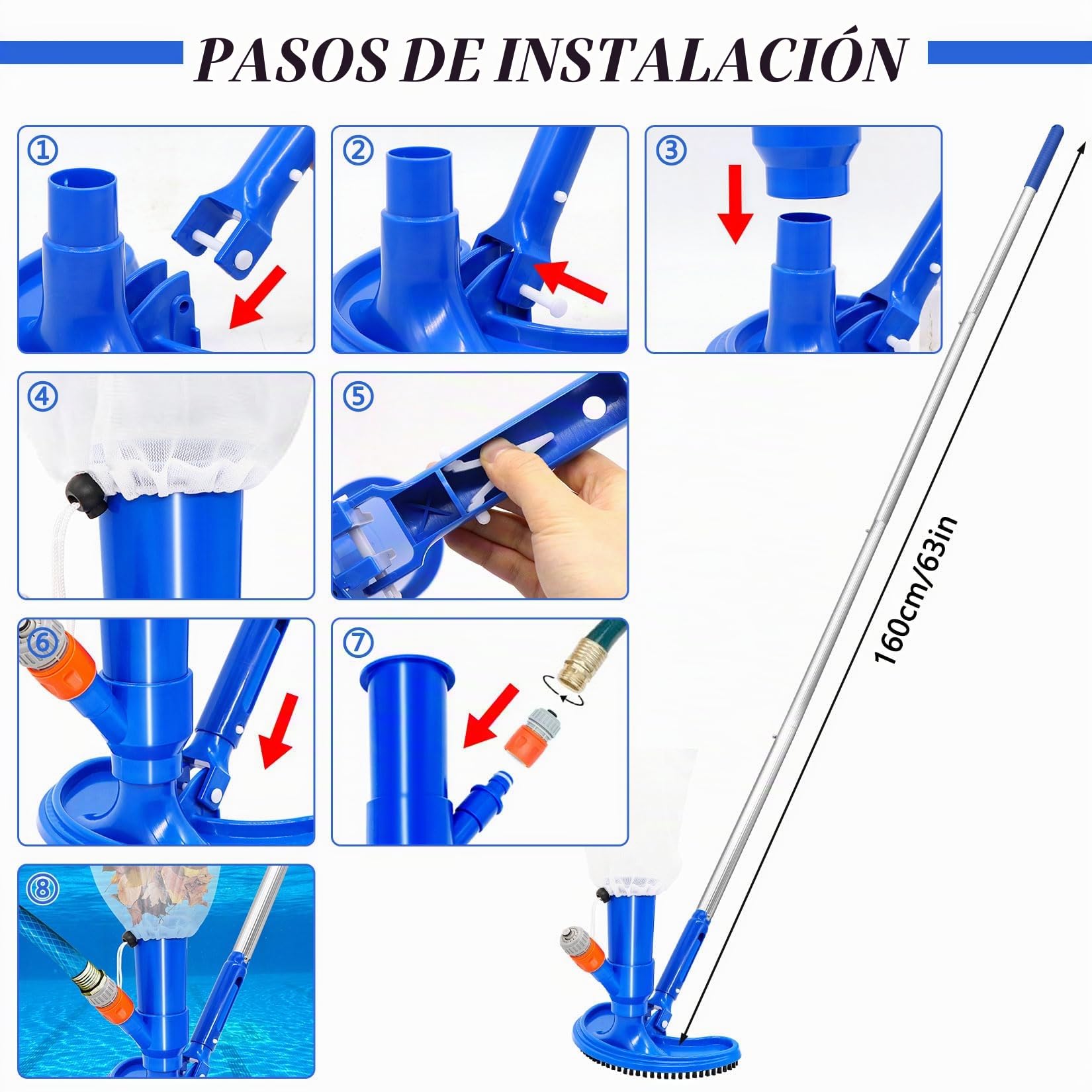 PASOS DE INSTALACIÓN

①

②

③

④

⑤

⑥

⑦

⑧

160cm/63in