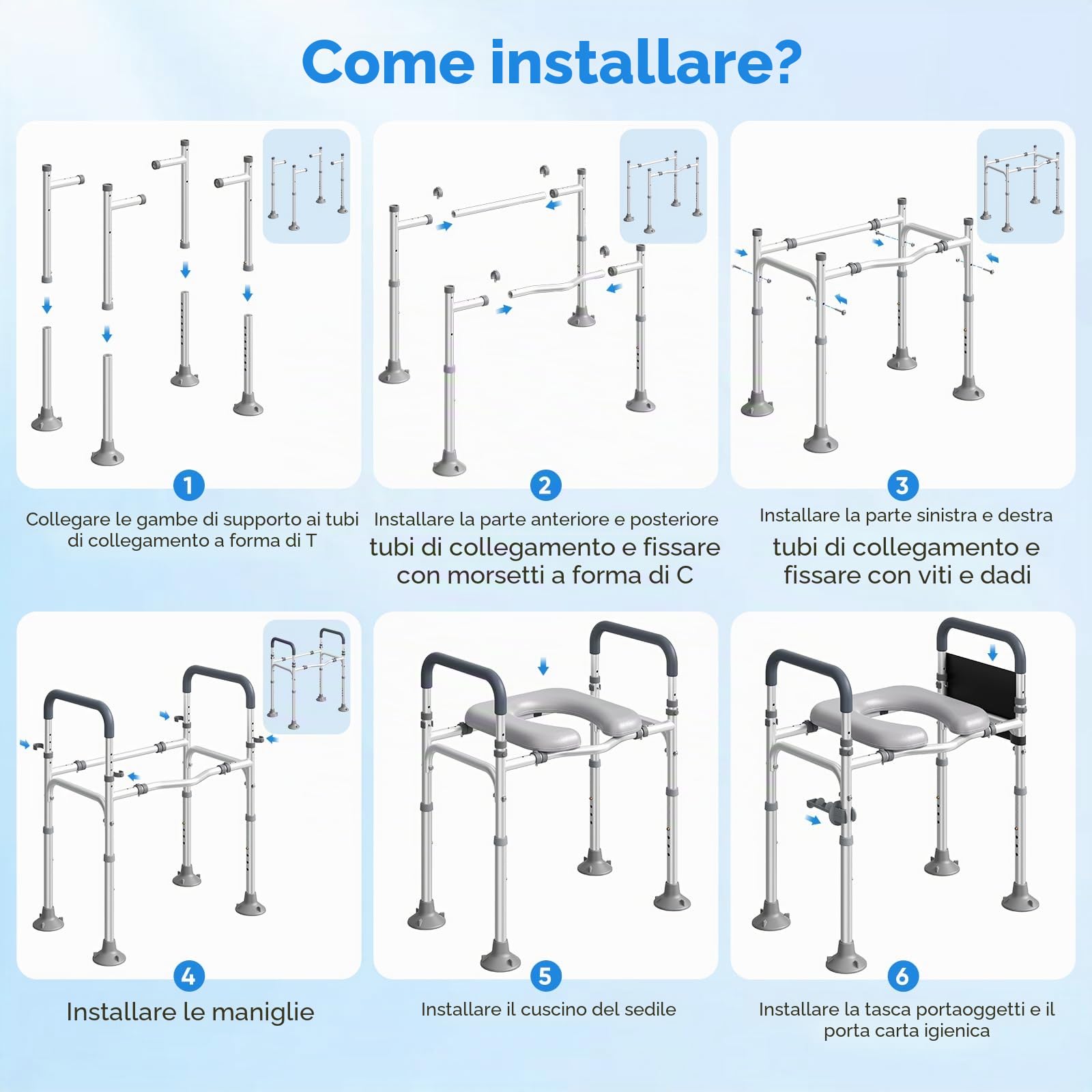 Come installare?

1
Collegare le gambe di supporto ai tubi di collegamento a forma di T

2
Installare la parte anteriore e posteriore tubi di collegamento e fissare con morsetti a forma di C

3
Installare la parte sinistra e destra tubi di collegamento e fissare con viti e dadi

4
Installare le maniglie

5
Installare il cuscino del sedile

6
Installare la tasca portaoggetti e il porta carta igienica