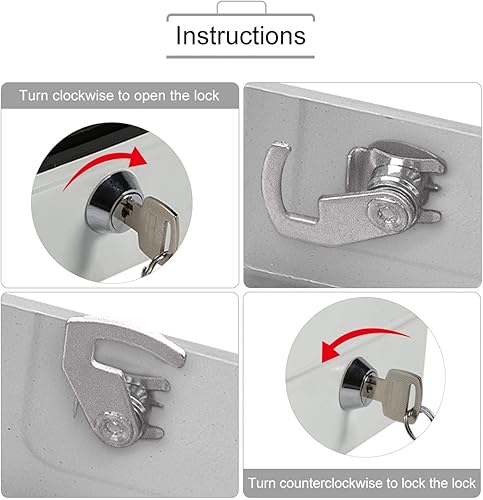 Instructions

Turn clockwise to open the lock

Turn counterclockwise to lock the lock