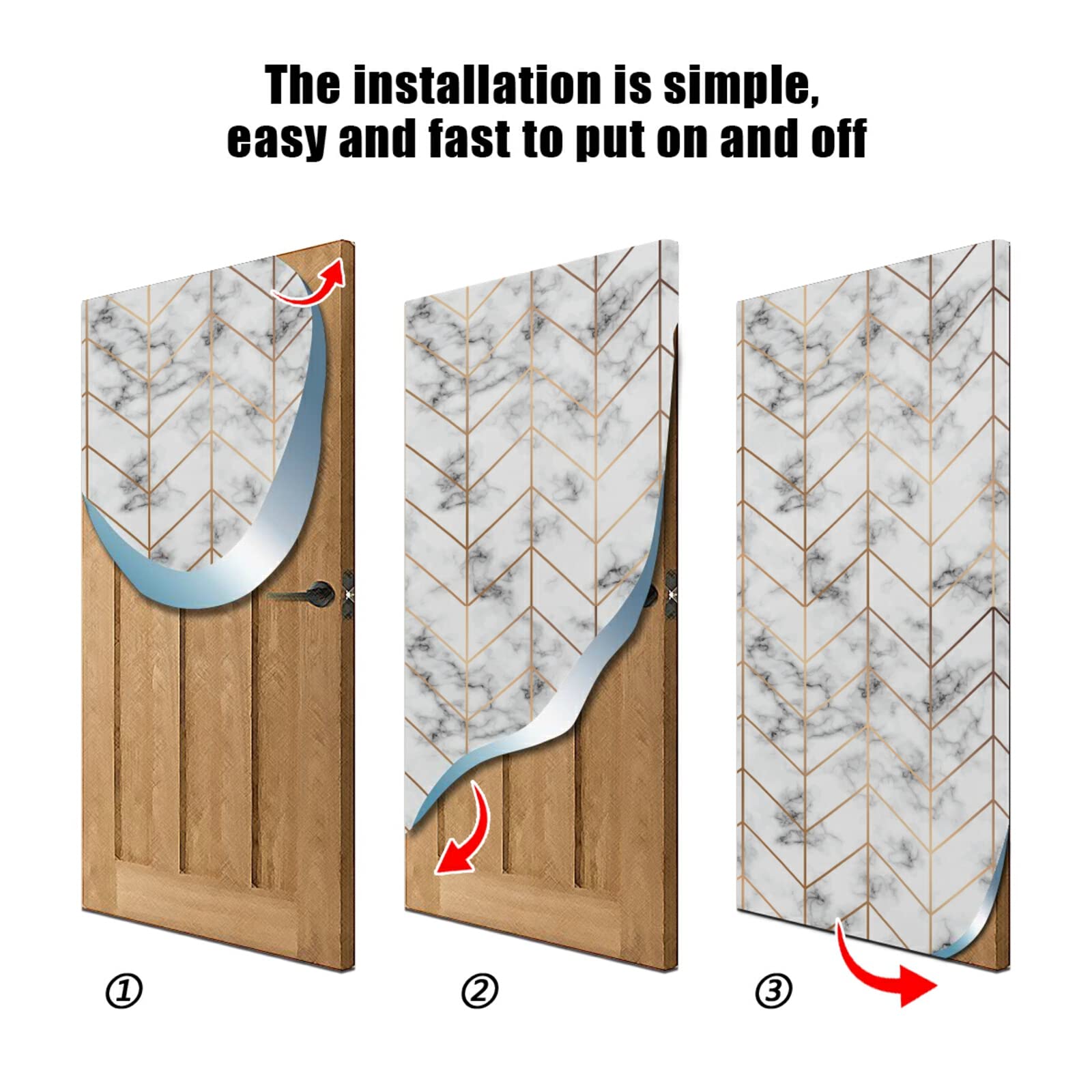 The installation is simple, easy and fast to put on and off

①

②

③