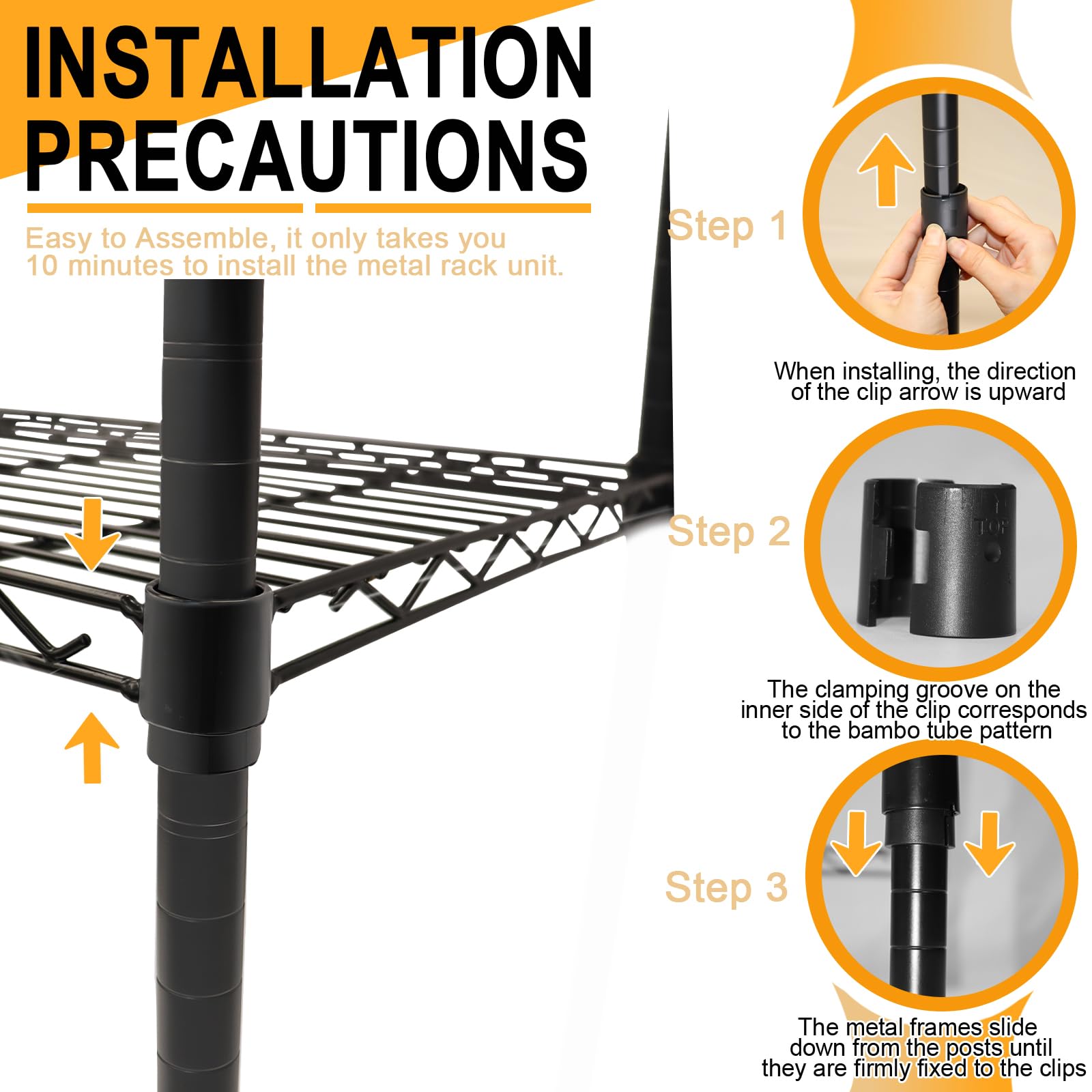 INSTALLATION PRECAUTIONS

Easy to Assemble, it only takes you 10 minutes to install the metal rack unit.

Step 1

When installing, the direction of the clip arrow is upward

Step 2

TOP

The clamping groove on the inner side of the clip corresponds to the bambo tube pattern

Step 3

The metal frames slide down from the posts until they are firmly fixed to the clips