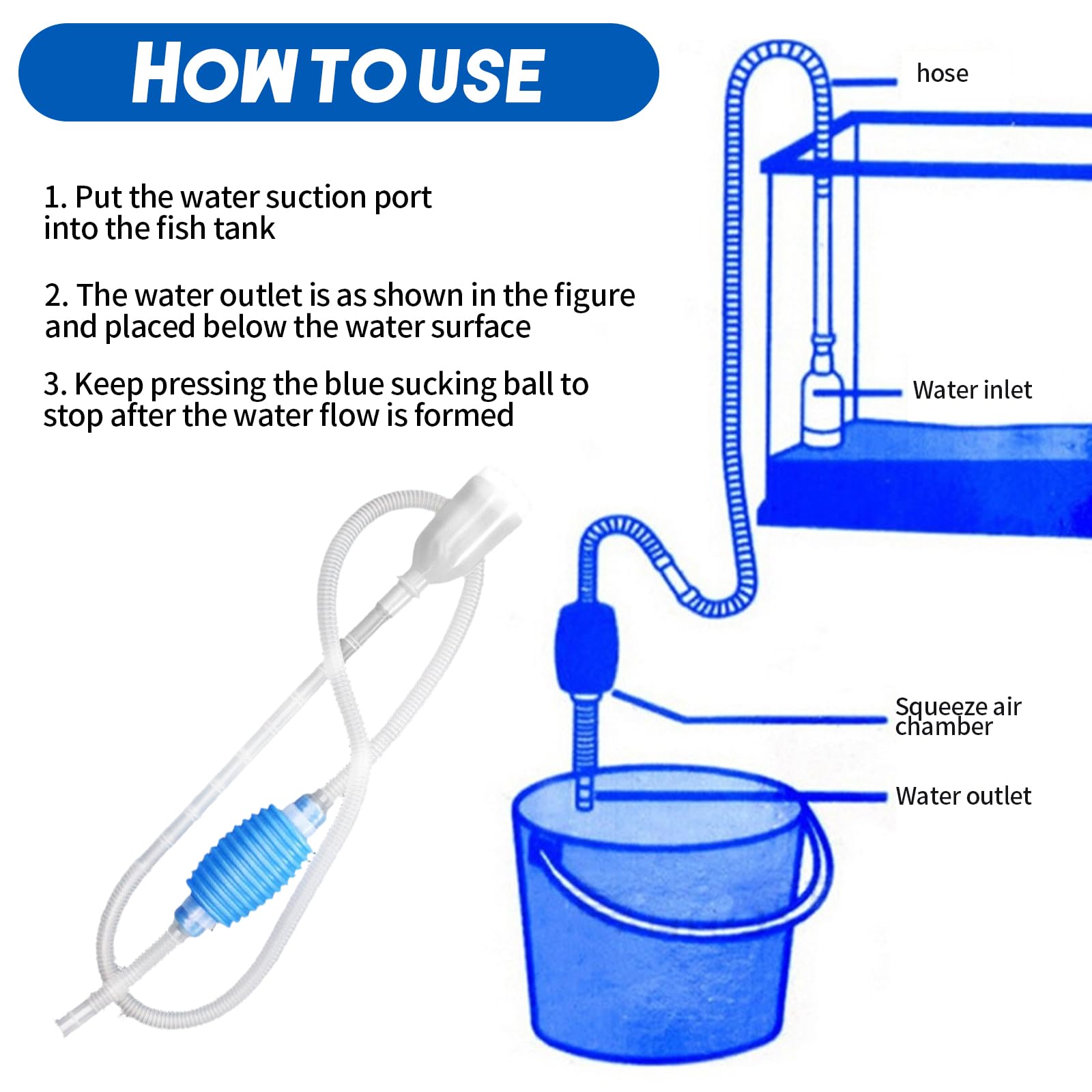 HOW TO USE

1. Put the water suction port into the fish tank

2. The water outlet is as shown in the figure and placed below the water surface

3. Keep pressing the blue sucking ball to stop after the water flow is formed

hose

Water inlet

Squeeze air chamber

Water outlet