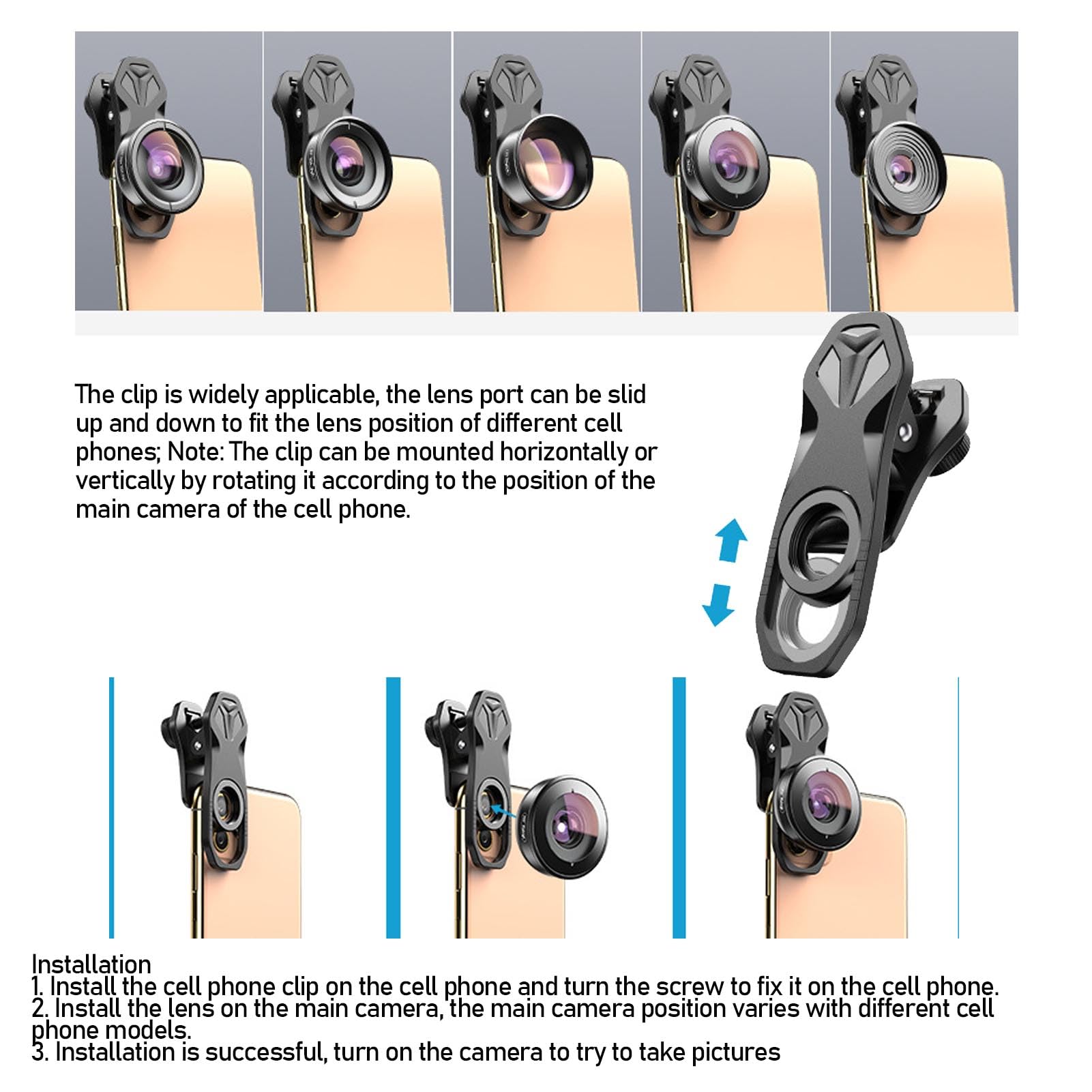 The clip is widely applicable, the lens port can be slid up and down to fit the lens position of different cell phones; Note: The clip can be mounted horizontally or vertically by rotating it according to the position of the main camera of the cell phone.

Installation
1. Install the cell phone clip on the cell phone and turn the screw to fix it on the cell phone.
2. Install the lens on the main camera, the main camera position varies with different cell phone models.
3. Installation is successful, turn on the camera to try to take pictures