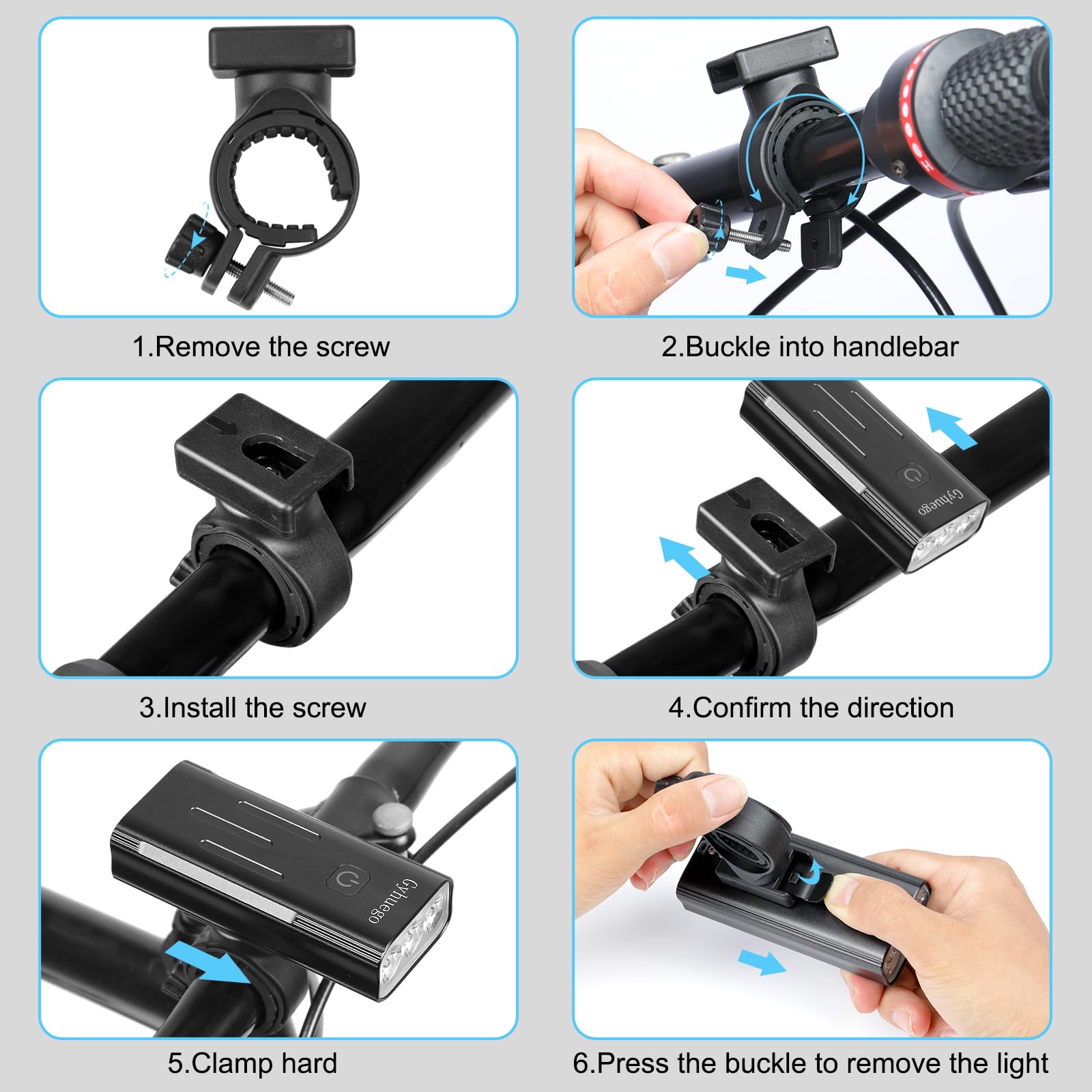 1.Remove the screw

2.Buckle into handlebar

3.Install the screw

Gyhuego

4.Confirm the direction

Gyhuego

5.Clamp hard

6.Press the buckle to remove the light