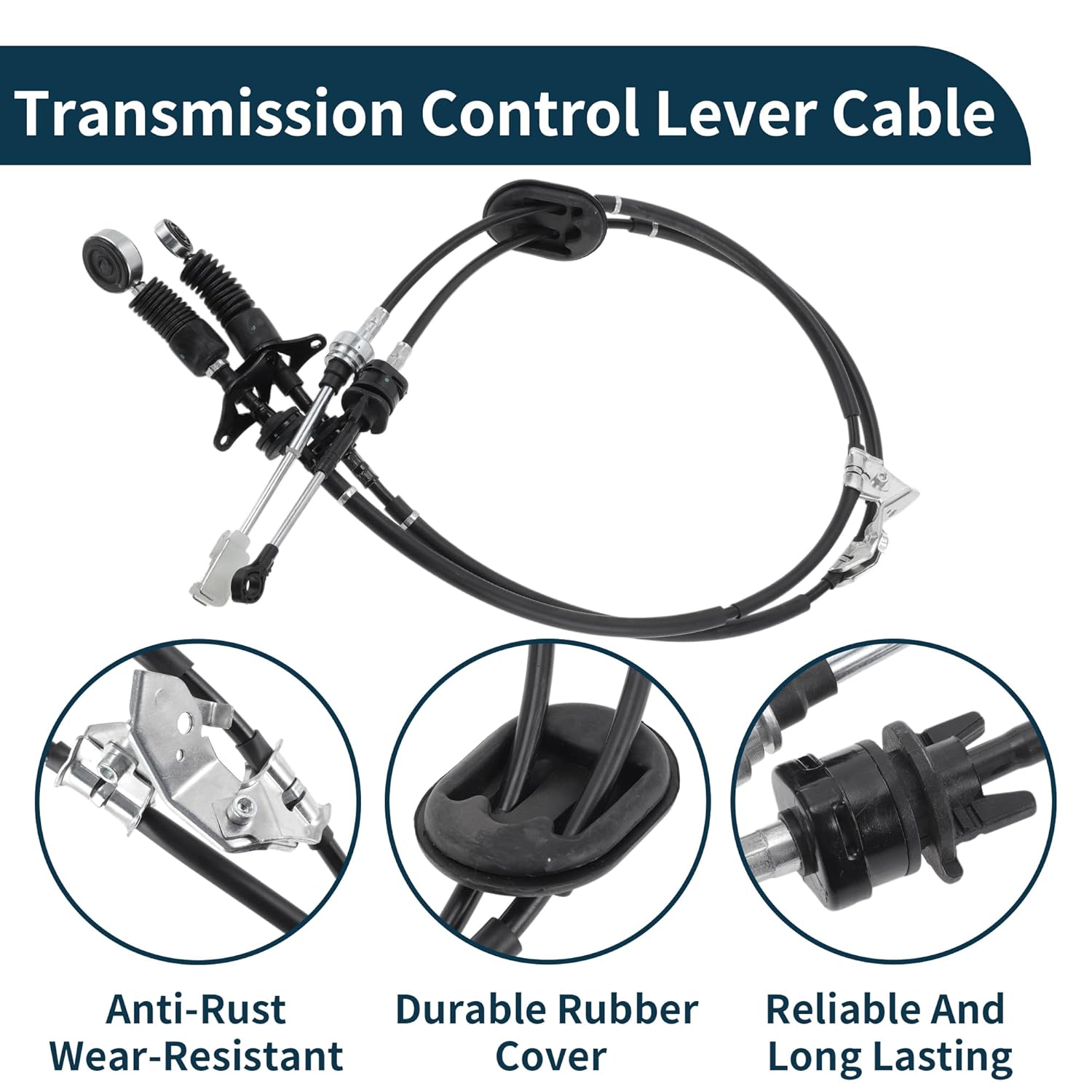 Transmission Control Lever Cable

Anti-Rust Wear-Resistant

Durable Rubber Cover

Reliable And Long Lasting